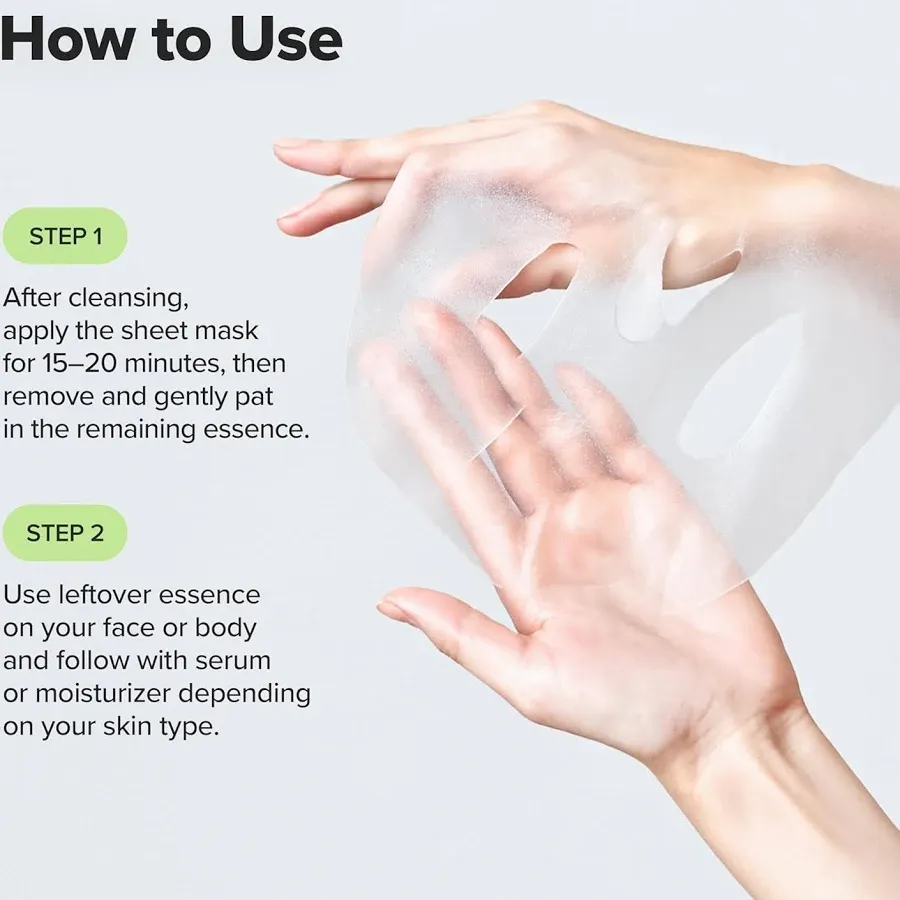 How to Use

STEP 1

After cleansing, apply the sheet mask for 15–20 minutes, then remove and gently pat in the remaining essence.

STEP 2

Use leftover essence on your face or body and follow with serum or moisturizer depending on your skin type.