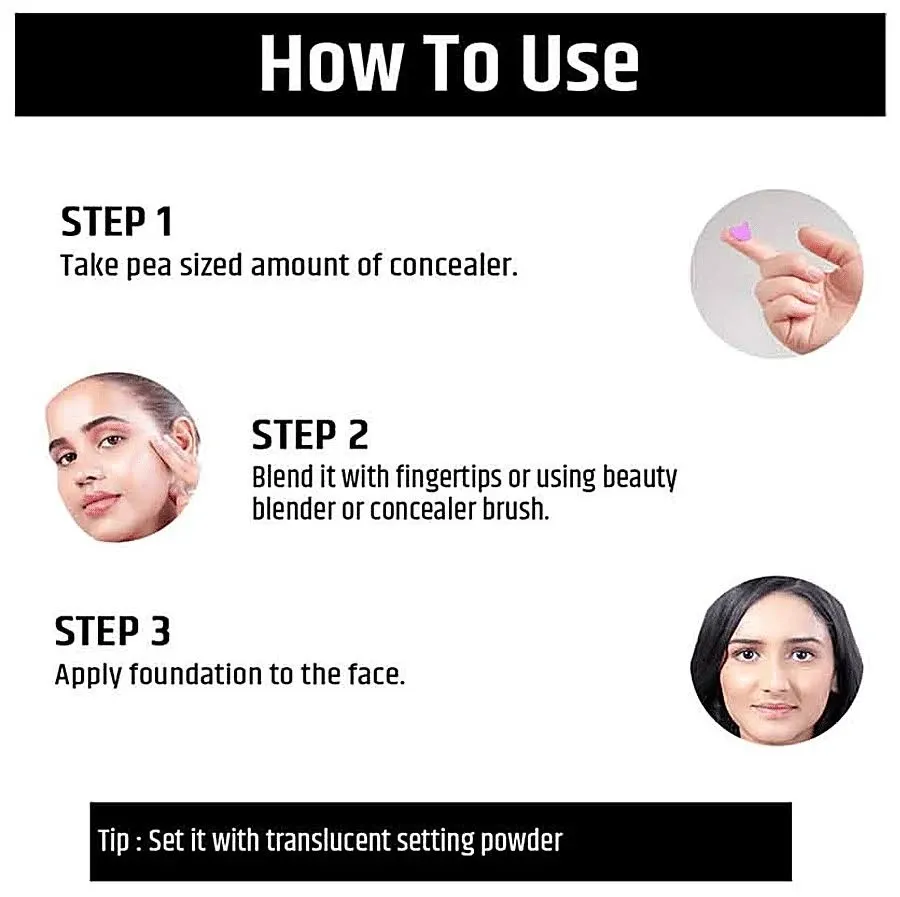 How To Use

STEP 1
Take pea sized amount of concealer.

STEP 2
Blend it with fingertips or using beauty blender or concealer brush.

STEP 3
Apply foundation to the face.

Tip : Set it with translucent setting powder