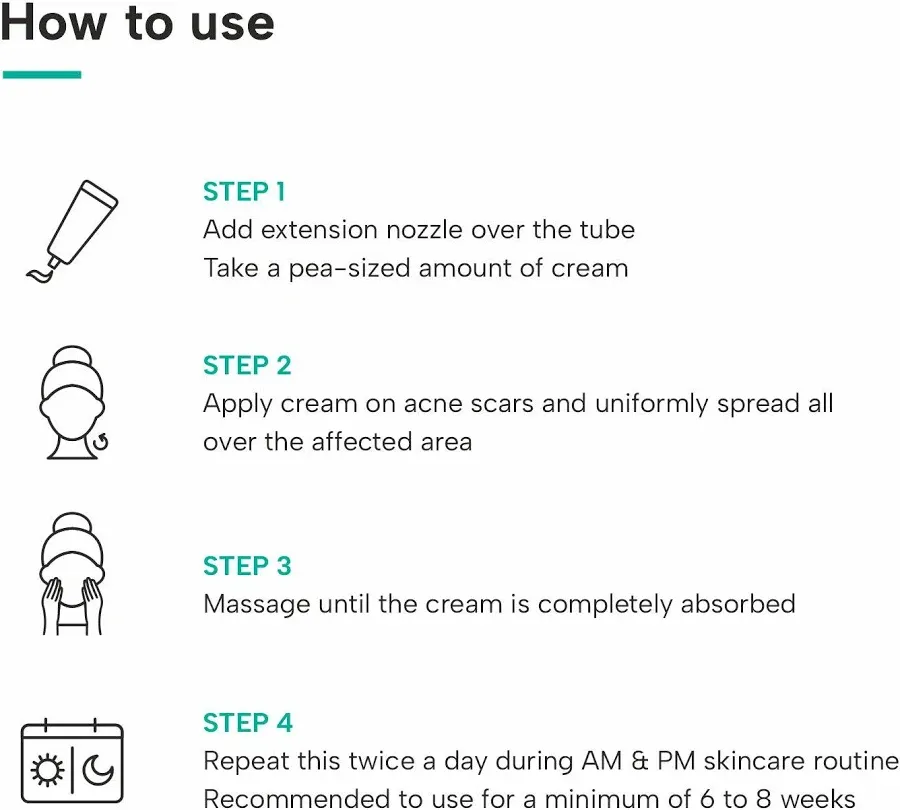 How to use

STEP 1
Add extension nozzle over the tube
Take a pea-sized amount of cream

STEP 2
Apply cream on acne scars and uniformly spread all over the affected area

STEP 3
Massage until the cream is completely absorbed

STEP 4
Repeat this twice a day during AM & PM skincare routine
Recommended to use for a minimum of 6 to 8 weeks