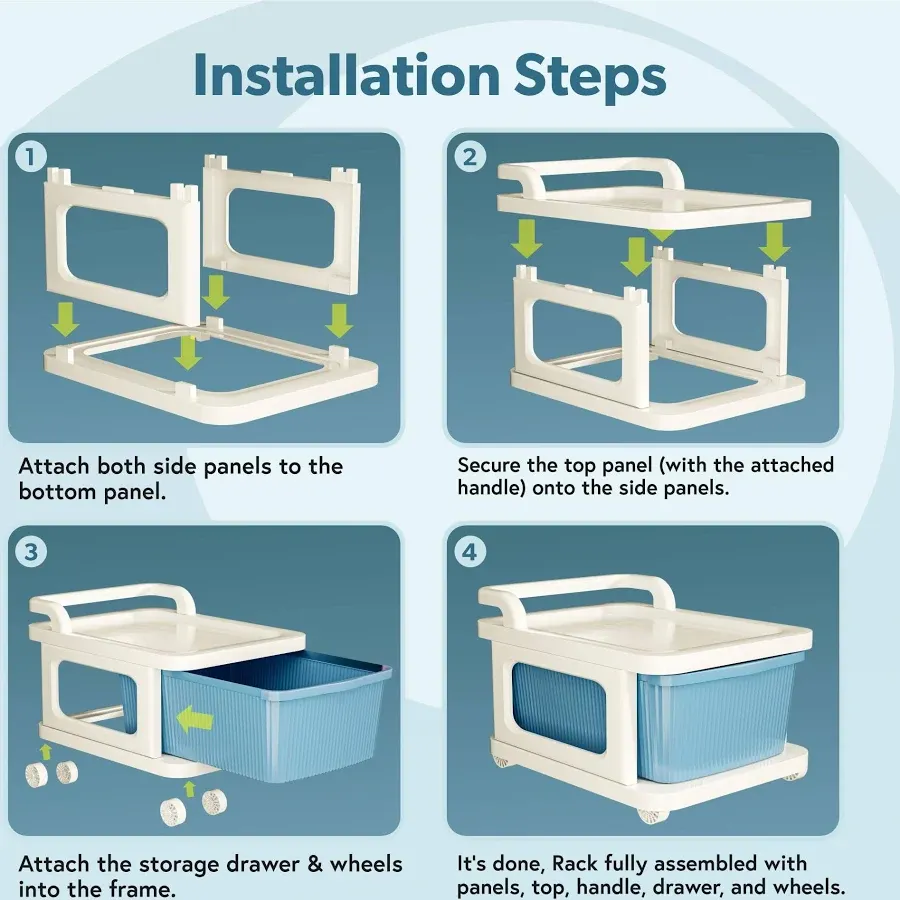 Installation Steps

1

Attach both side panels to the bottom panel.

2

Secure the top panel (with the attached handle) onto the side panels.

3

Attach the storage drawer & wheels into the frame.

4

It's done, Rack fully assembled with panels, top, handle, drawer, and wheels.