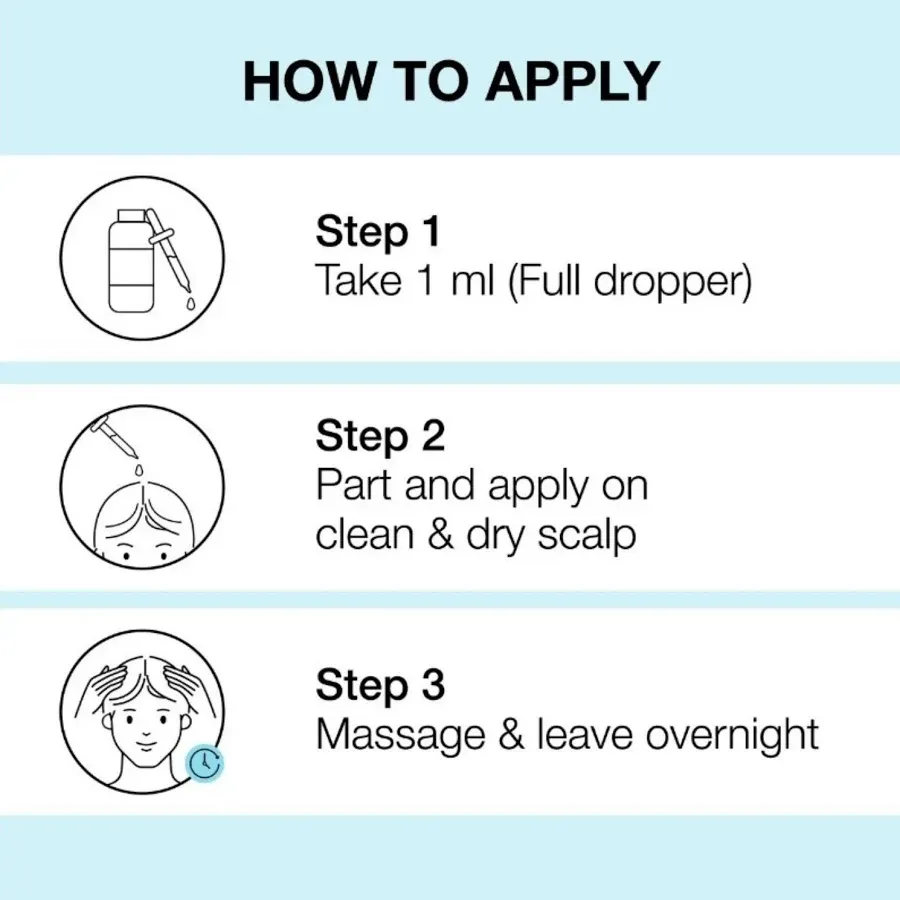 HOW TO APPLY

Step 1
Take 1 ml (Full dropper)

Step 2
Part and apply on clean & dry scalp

Step 3
Massage & leave overnight