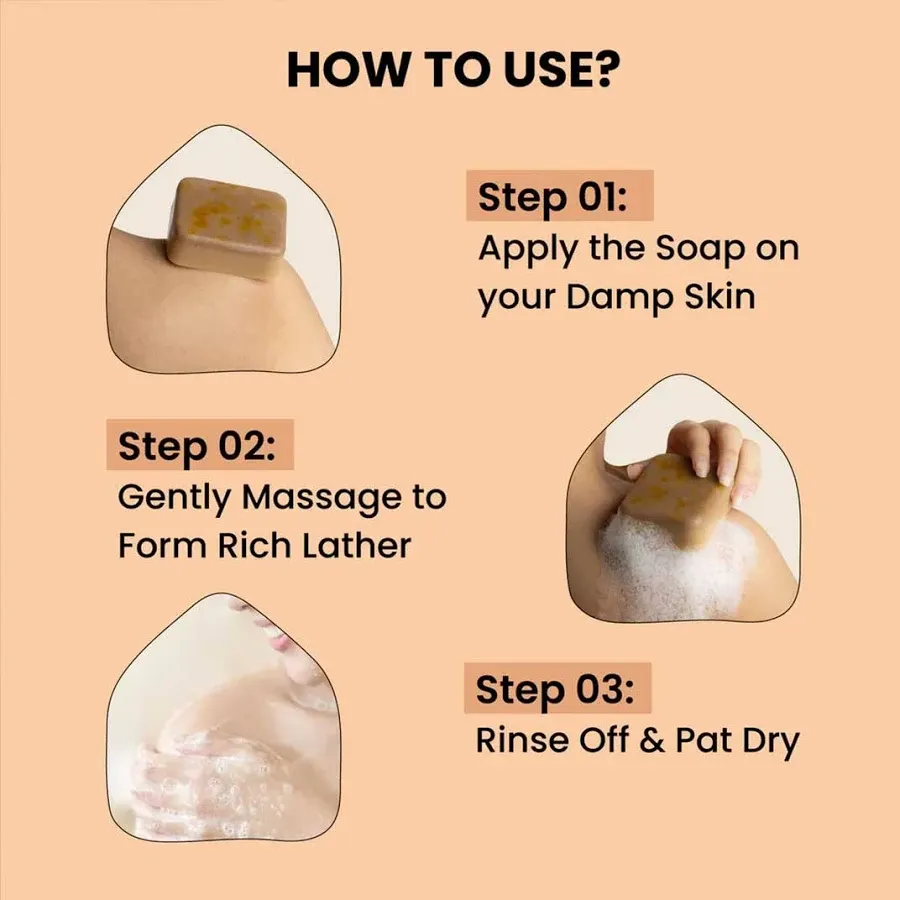 HOW TO USE?

Step 01:
Apply the Soap on your Damp Skin

Step 02:
Gently Massage to Form Rich Lather

Step 03:
Rinse Off & Pat Dry