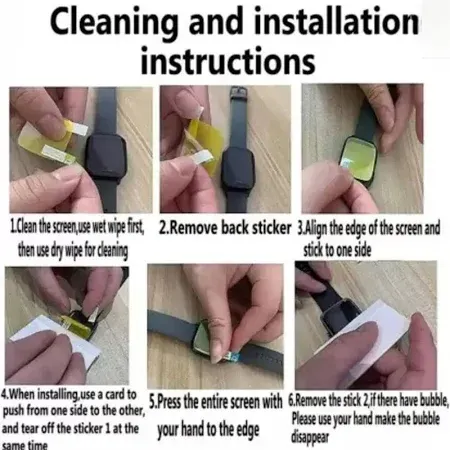 Cleaning and installation instructions

1.Clean the screen,use wet wipe first, then use dry wipe for cleaning

2.Remove back sticker

3.Align the edge of the screen and stick to one side

4.When installing,use a card to push from one side to the other, and tear off the sticker 1 at the same time

5.Press the entire screen with your hand to the edge

6.Remove the stick 2,if there have bubble, Please use your hand make the bubble disappear