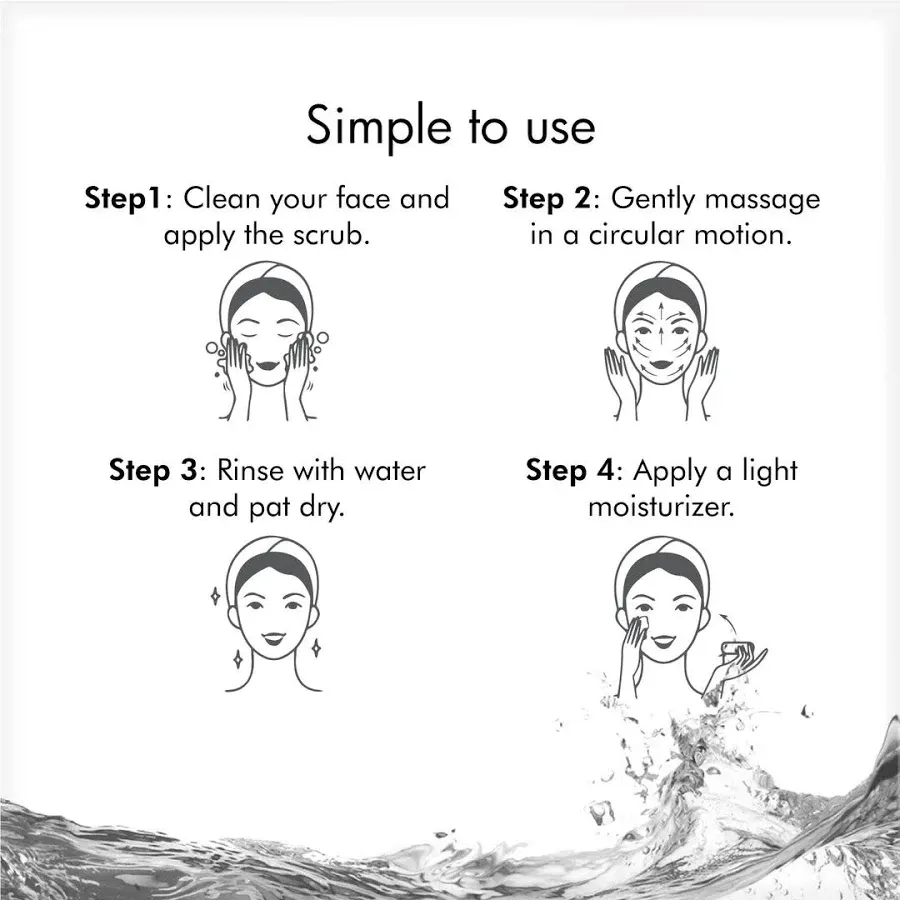 Simple to use

Step1: Clean your face and apply the scrub.

Step 2: Gently massage in a circular motion.

Step 3: Rinse with water and pat dry.

Step 4: Apply a light moisturizer.