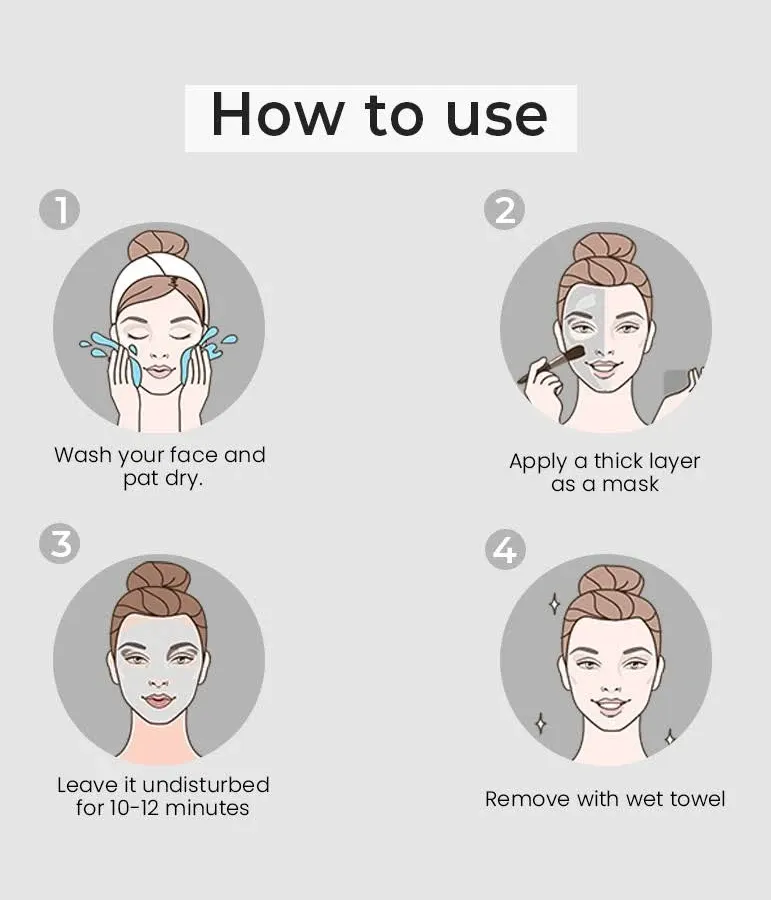 How to use

1

Wash your face and pat dry.

2

Apply a thick layer as a mask

3

Leave it undisturbed for 10-12 minutes

4

Remove with wet towel