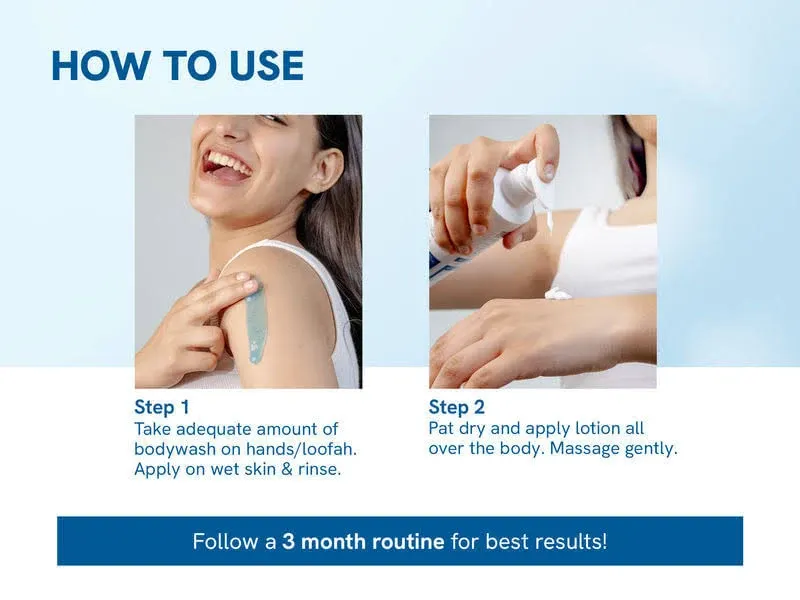 HOW TO USE

Step 1
Take adequate amount of bodywash on hands/loofah. Apply on wet skin & rinse.

Step 2
Pat dry and apply lotion all over the body. Massage gently.

Follow a 3 month routine for best results!