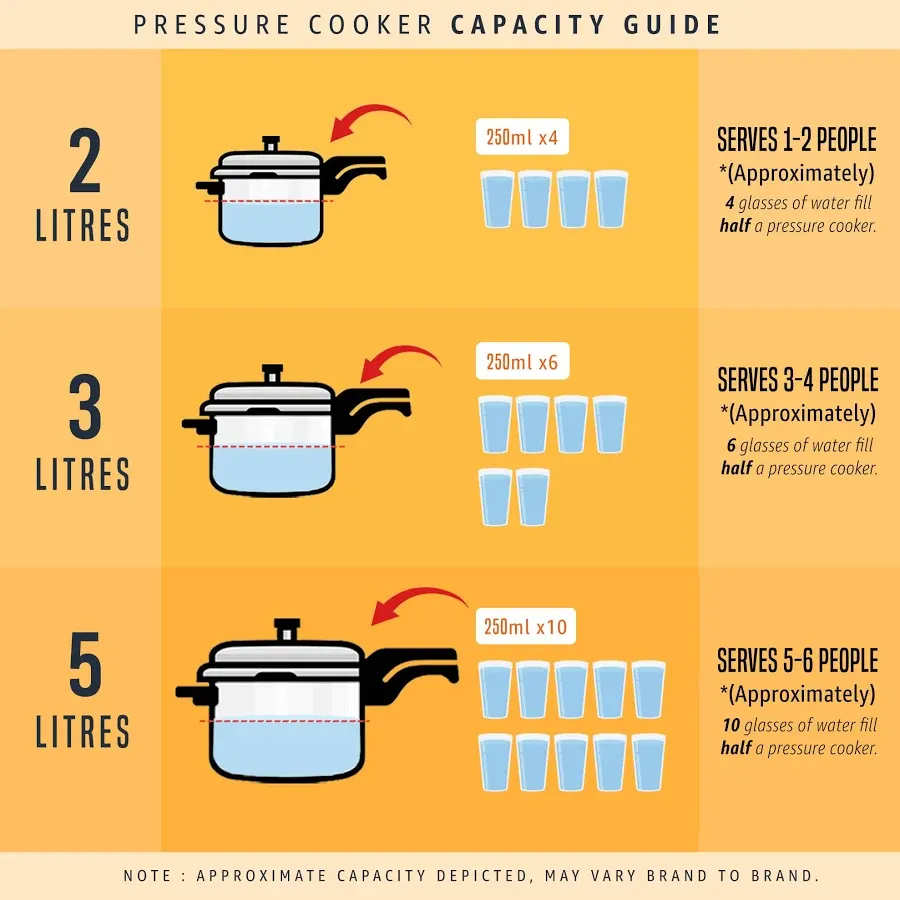 PRESSURE COOKER CAPACITY GUIDE

2 LITRES

250ml x4

SERVES 1-2 PEOPLE
*(Approximately)
4 glasses of water fill half a pressure cooker.

3 LITRES

250ml x6

SERVES 3-4 PEOPLE
*(Approximately)
6 glasses of water fill half a pressure cooker.

5 LITRES

250ml x10

SERVES 5-6 PEOPLE
*(Approximately)
10 glasses of water fill half a pressure cooker.

NOTE : APPROXIMATE CAPACITY DEPICTED, MAY VARY BRAND TO BRAND.