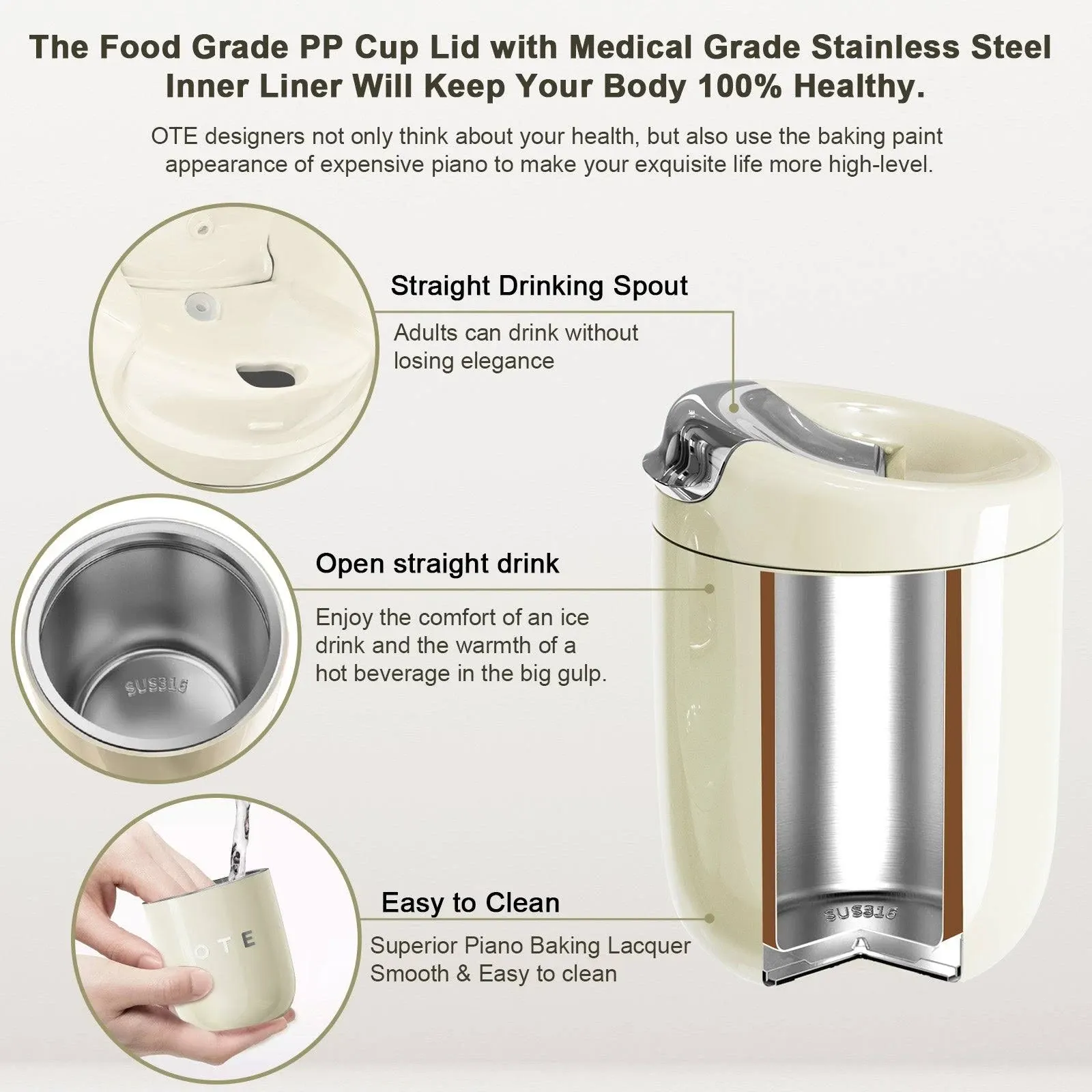 The Food Grade PP Cup Lid with Medical Grade Stainless Steel Inner Liner Will Keep Your Body 100% Healthy.

OTE designers not only think about your health, but also use the baking paint appearance of expensive piano to make your exquisite life more high-level.

Straight Drinking Spout

Adults can drink without losing elegance

Open straight drink

Enjoy the comfort of an ice drink and the warmth of a hot beverage in the big gulp.

SUS316

Easy to Clean

Superior Piano Baking Lacquer Smooth & Easy to clean

OTE

SUS316