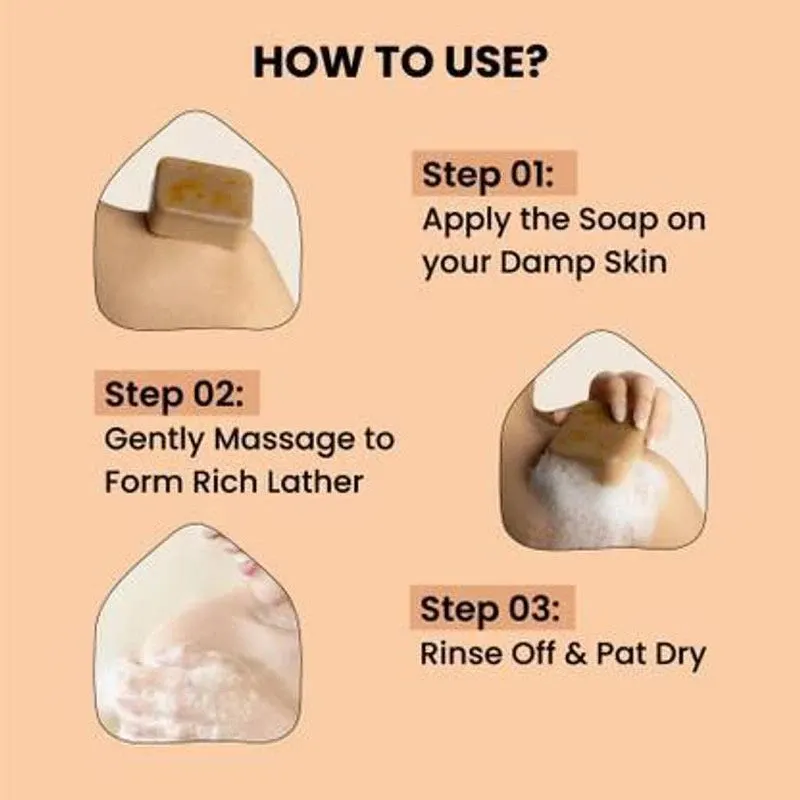 HOW TO USE?

Step 01:
Apply the Soap on your Damp Skin

Step 02:
Gently Massage to Form Rich Lather

Step 03:
Rinse Off & Pat Dry