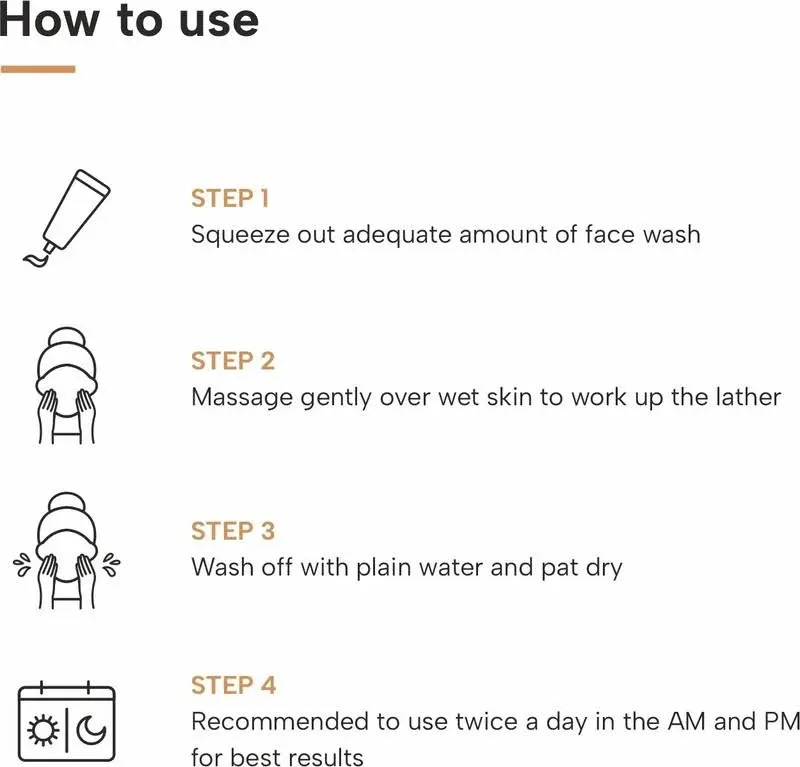 How to use

STEP 1
Squeeze out adequate amount of face wash

STEP 2
Massage gently over wet skin to work up the lather

STEP 3
Wash off with plain water and pat dry

STEP 4
Recommended to use twice a day in the AM and PM for best results