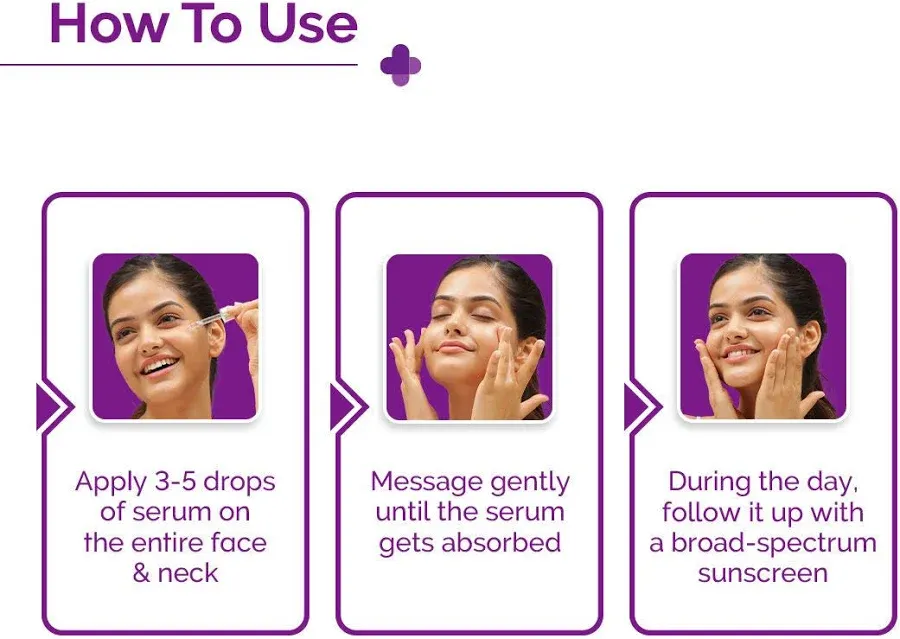 How To Use

Apply 3-5 drops of serum on the entire face & neck

Message gently until the serum gets absorbed

During the day, follow it up with a broad-spectrum sunscreen