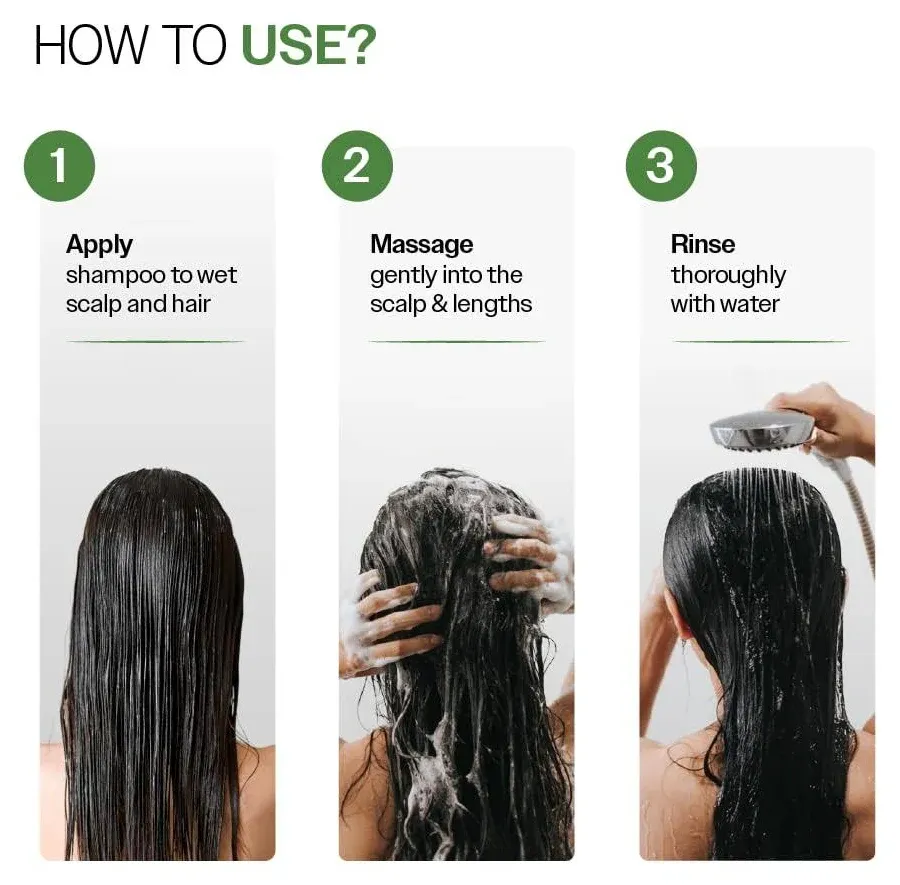 HOW TO USE?

1

Apply
shampoo to wet scalp and hair

2

Massage
gently into the scalp & lengths

3

Rinse
thoroughly with water