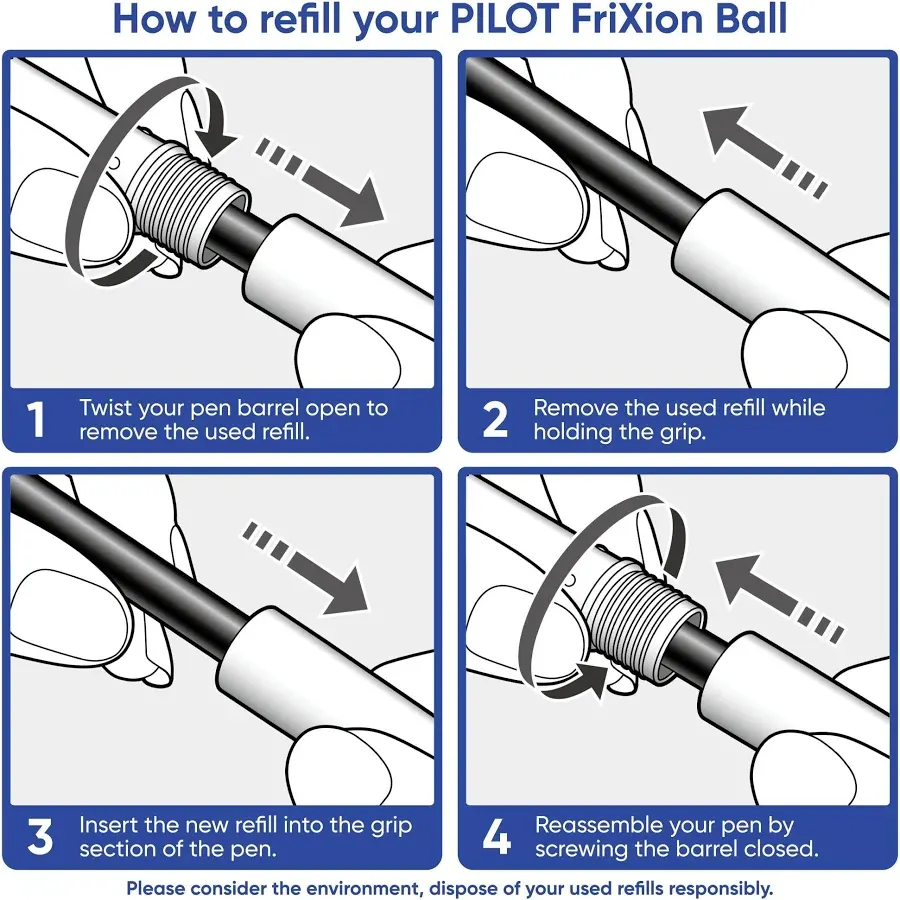 How to refill your PILOT FriXion Ball

1 Twist your pen barrel open to remove the used refill.

2 Remove the used refill while holding the grip.

3 Insert the new refill into the grip section of the pen.

4 Reassemble your pen by screwing the barrel closed.

Please consider the environment, dispose of your used refills responsibly.