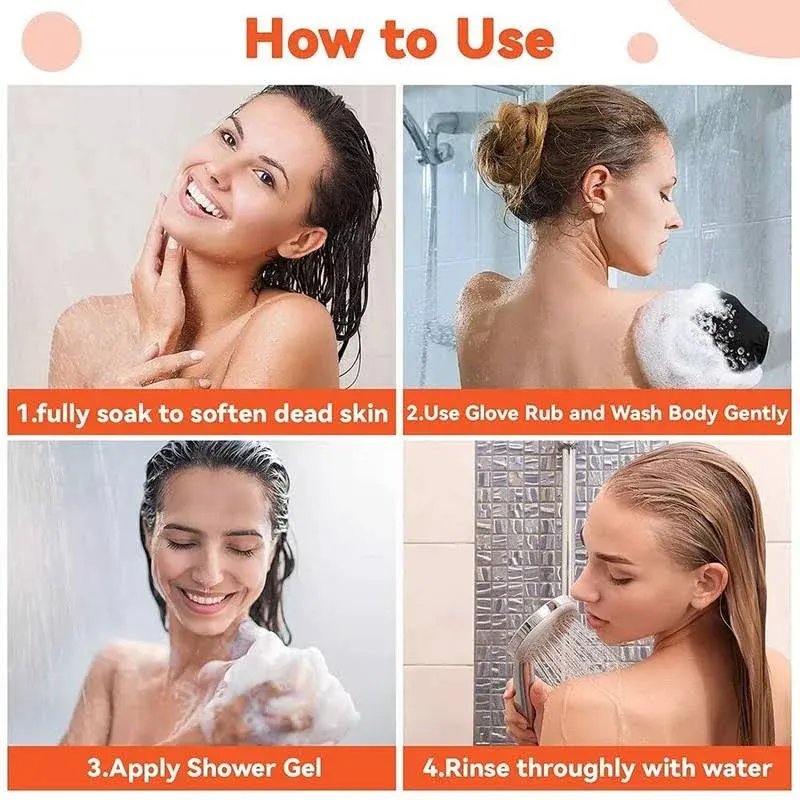 How to Use

1.fully soak to soften dead skin

2.Use Glove Rub and Wash Body Gently

3.Apply Shower Gel

4.Rinse throughly with water