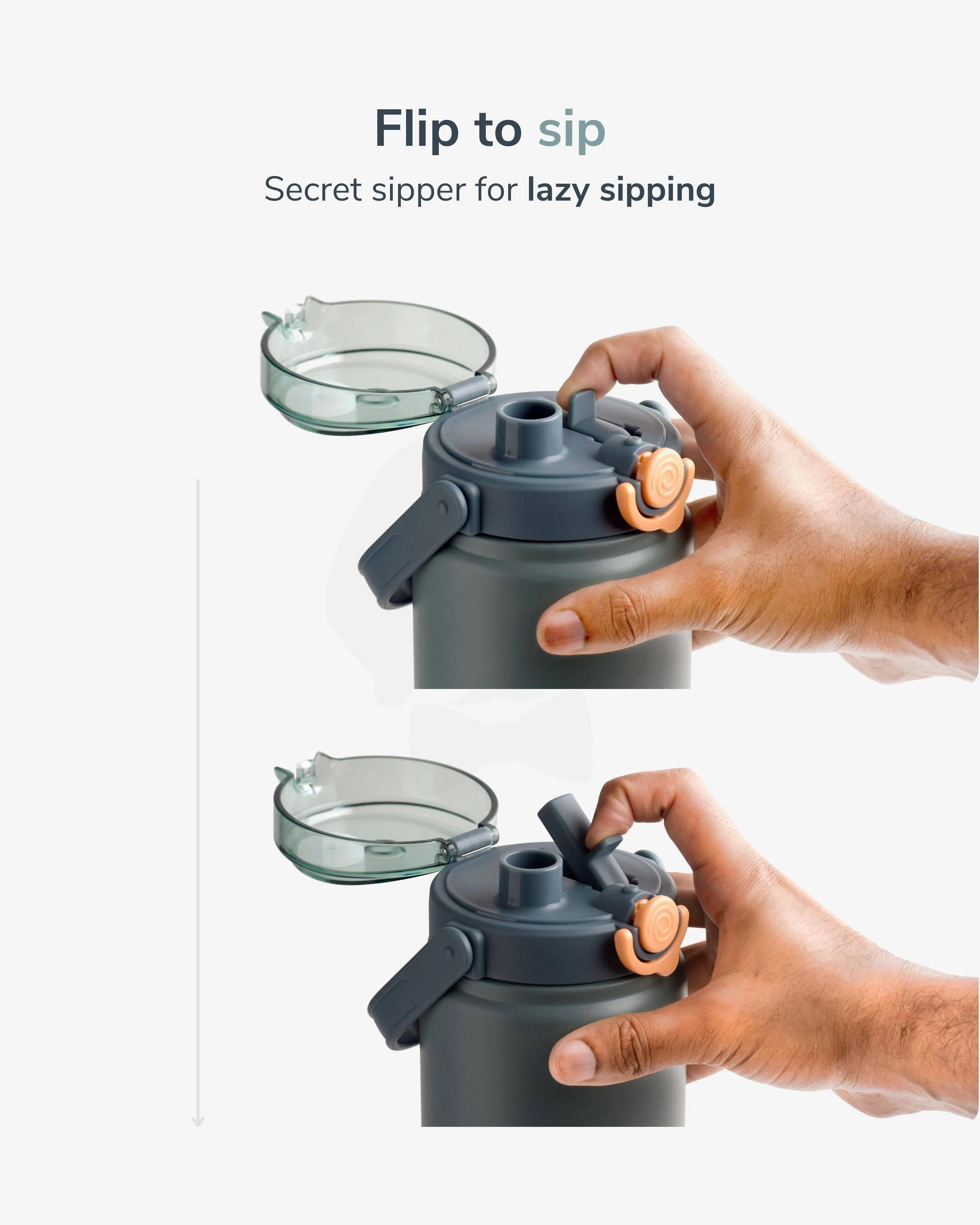 Flip to sip

Secret sipper for lazy sipping