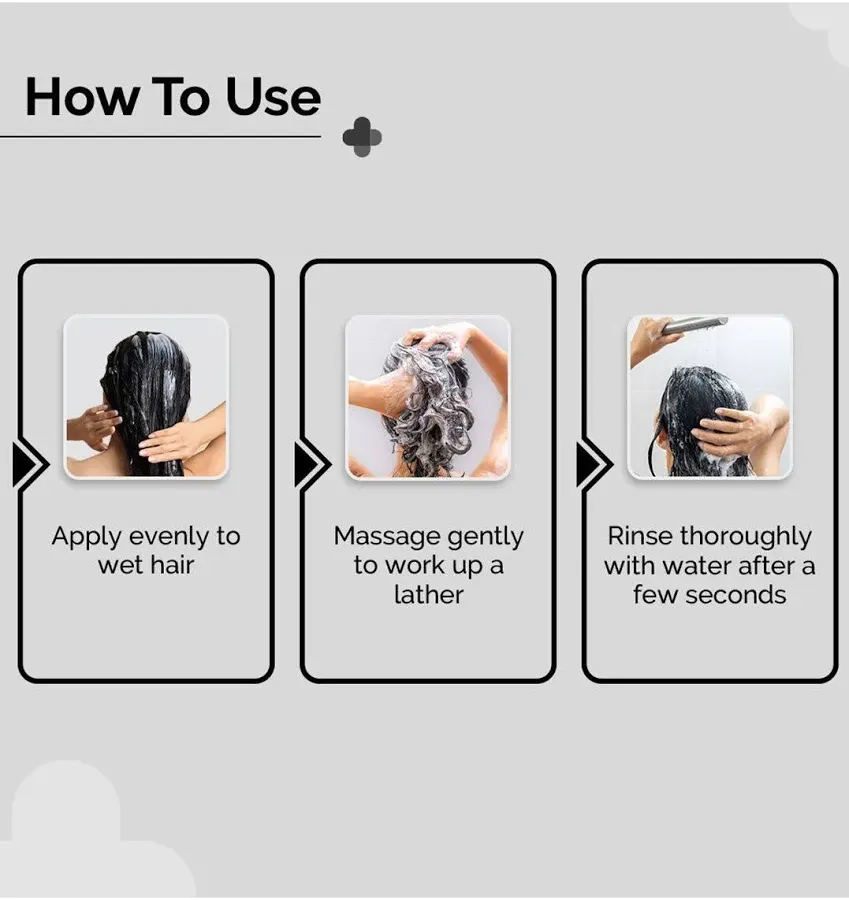 How To Use

Apply evenly to wet hair

Massage gently to work up a lather

Rinse thoroughly with water after a few seconds