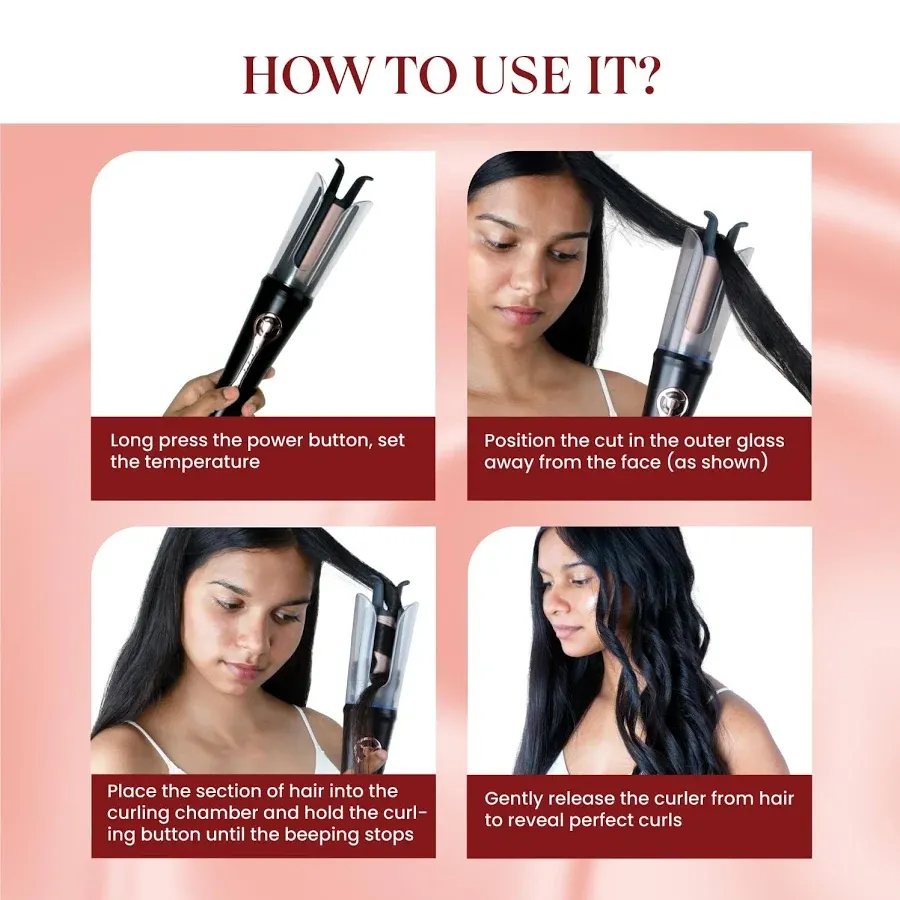 HOW TO USE IT?

Long press the power button, set the temperature

Position the cut in the outer glass away from the face (as shown)

Place the section of hair into the curling chamber and hold the curling button until the beeping stops

Gently release the curler from hair to reveal perfect curls