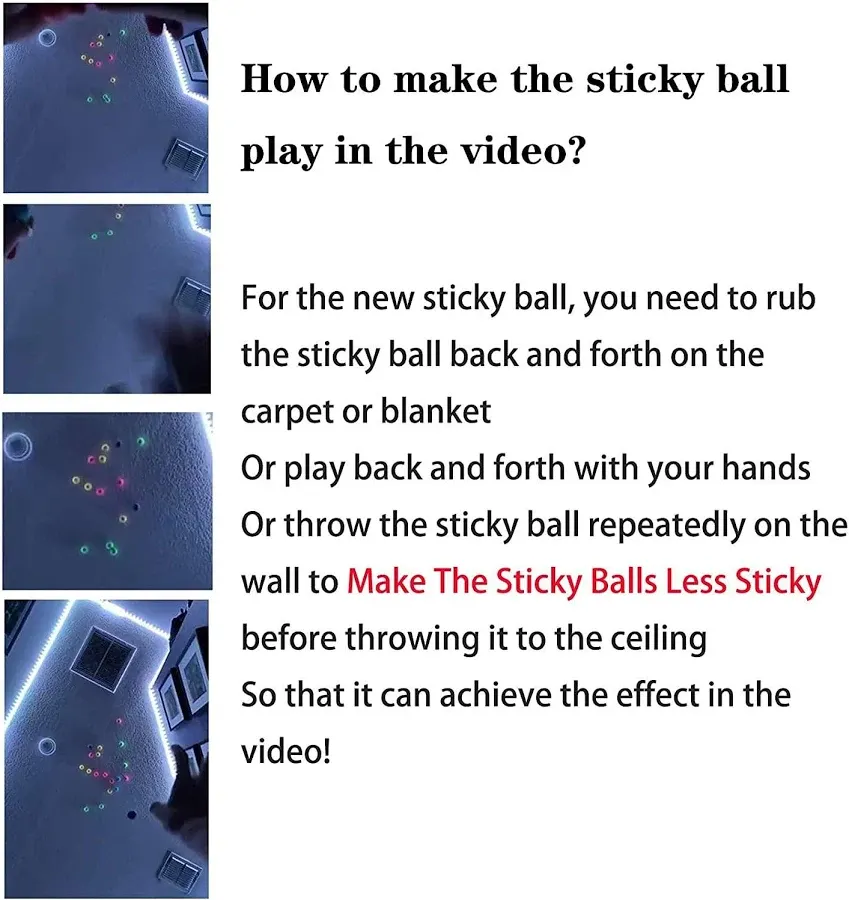 How to make the sticky ball play in the video?

For the new sticky ball, you need to rub the sticky ball back and forth on the carpet or blanket
Or play back and forth with your hands
Or throw the sticky ball repeatedly on the wall to Make The Sticky Balls Less Sticky before throwing it to the ceiling
So that it can achieve the effect in the video!