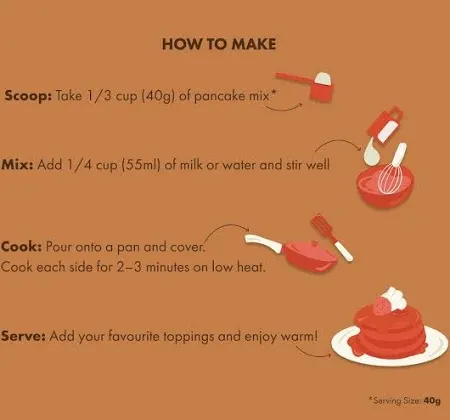 HOW TO MAKE

Scoop: Take 1/3 cup (40g) of pancake mix*

Mix: Add 1/4 cup (55ml) of milk or water and stir well

Cook: Pour onto a pan and cover. Cook each side for 2–3 minutes on low heat.

Serve: Add your favourite toppings and enjoy warm!

*Serving Size: 40g