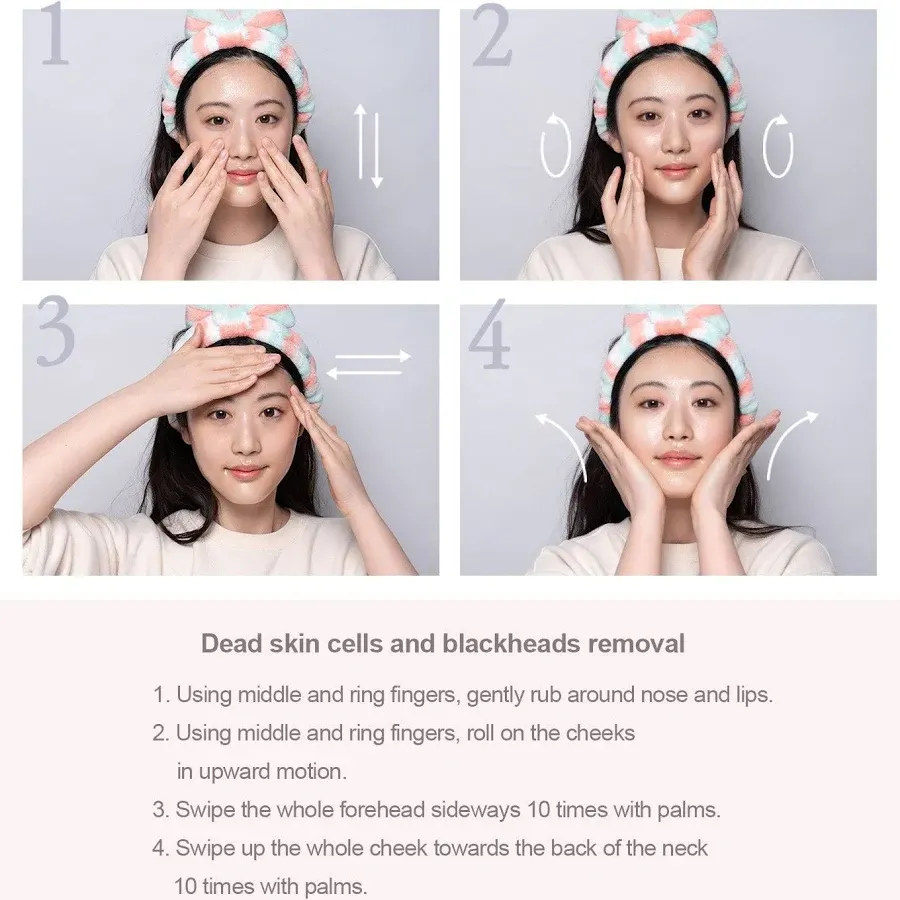 1

2

3

4

Dead skin cells and blackheads removal

1. Using middle and ring fingers, gently rub around nose and lips.
2. Using middle and ring fingers, roll on the cheeks in upward motion.
3. Swipe the whole forehead sideways 10 times with palms.
4. Swipe up the whole cheek towards the back of the neck 10 times with palms.