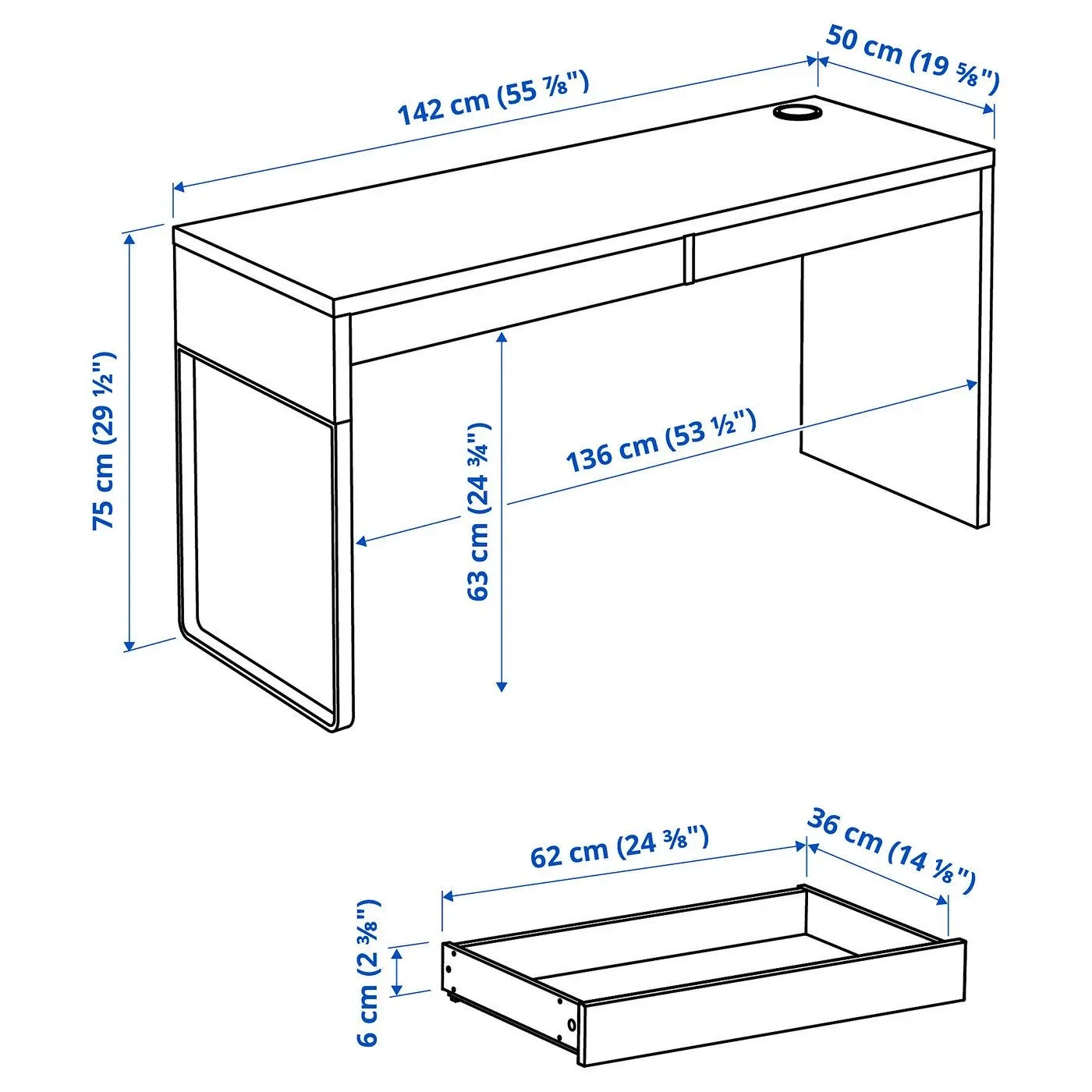 142 cm (55 ⅞")

50 cm (19 ⅝")

75 cm (29 ½")

63 cm (24 ¾")

136 cm (53 ½")

62 cm (24 ⅜")

36 cm (14 ⅛")

6 cm (2 ⅜")