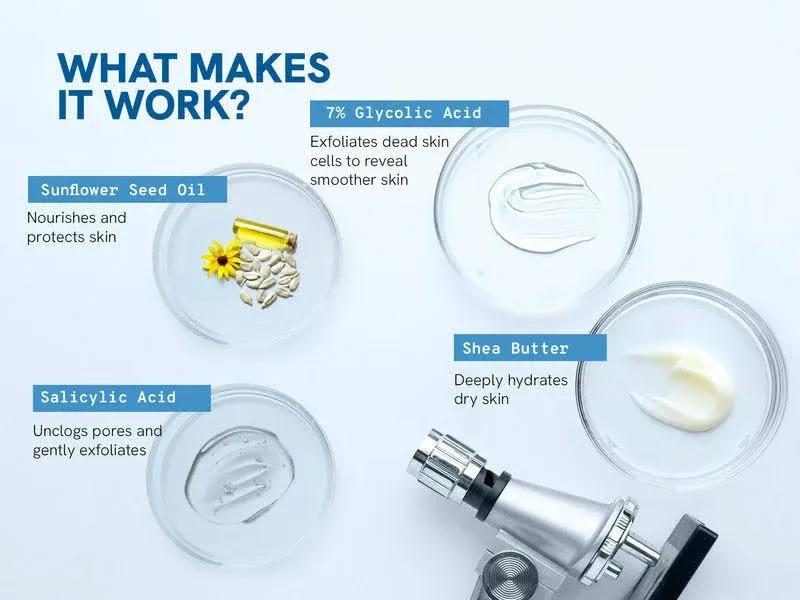 WHAT MAKES IT WORK?

7% Glycolic Acid

Exfoliates dead skin cells to reveal smoother skin

Sunflower Seed Oil

Nourishes and protects skin

Shea Butter

Deeply hydrates dry skin

Salicylic Acid

Unclogs pores and gently exfoliates