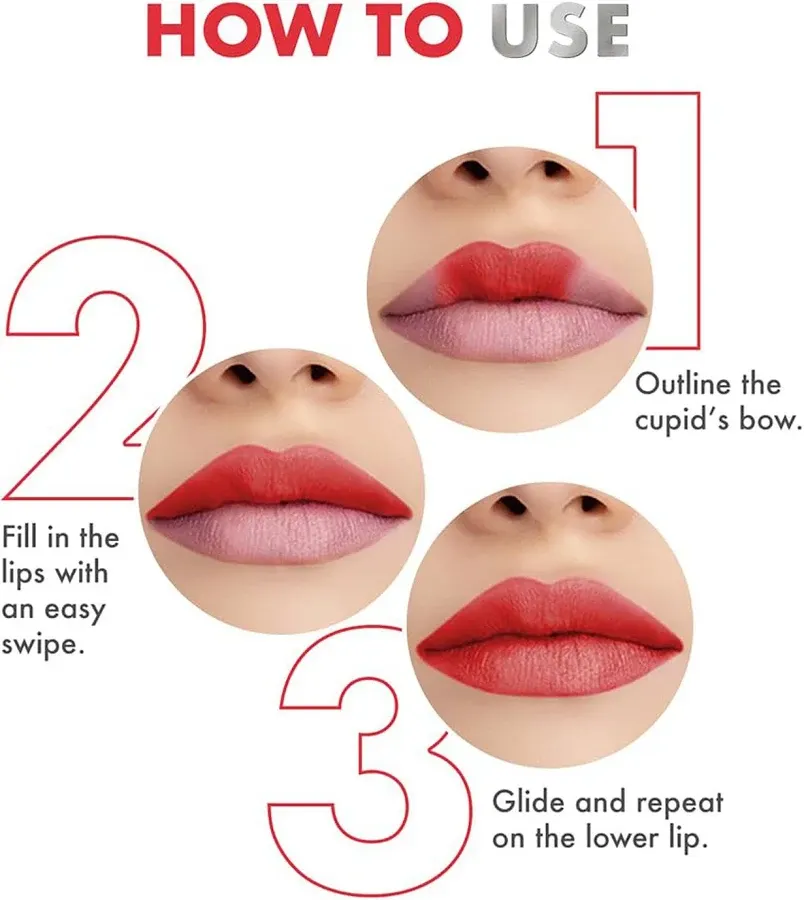 HOW TO USE

1

Outline the cupid's bow.

2

Fill in the lips with an easy swipe.

3

Glide and repeat on the lower lip.