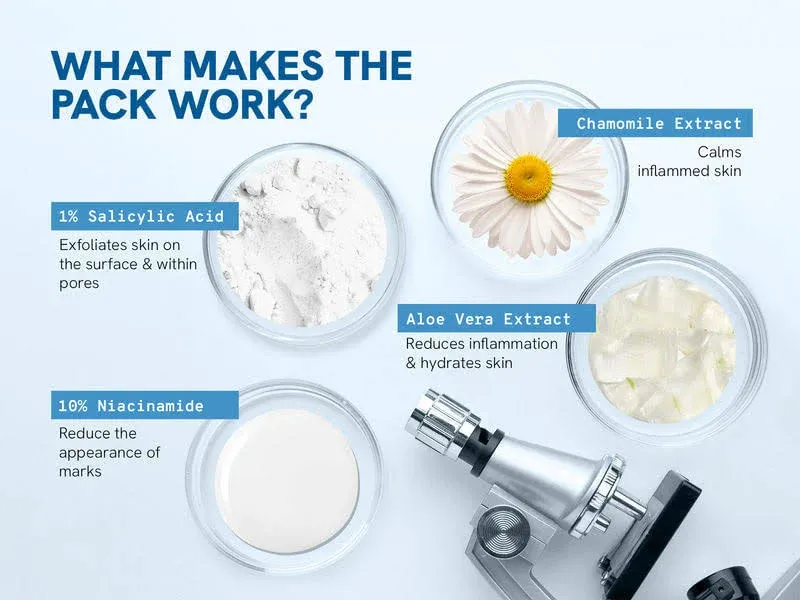 WHAT MAKES THE PACK WORK?

Chamomile Extract

Calms inflammed skin

1% Salicylic Acid

Exfoliates skin on the surface & within pores

Aloe Vera Extract

Reduces inflammation & hydrates skin

10% Niacinamide

Reduce the appearance of marks