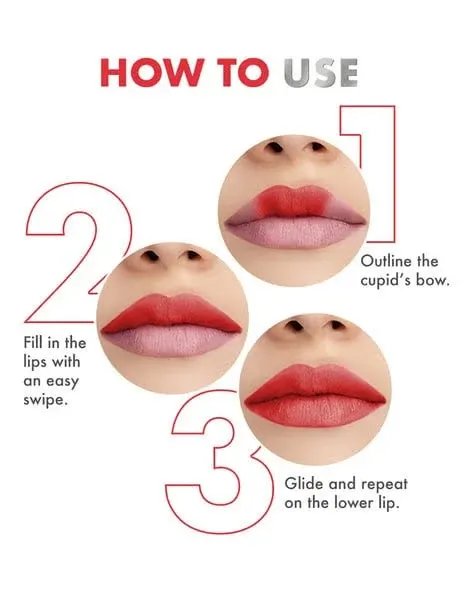 HOW TO USE

1
Outline the cupid's bow.

2
Fill in the lips with an easy swipe.

3
Glide and repeat on the lower lip.