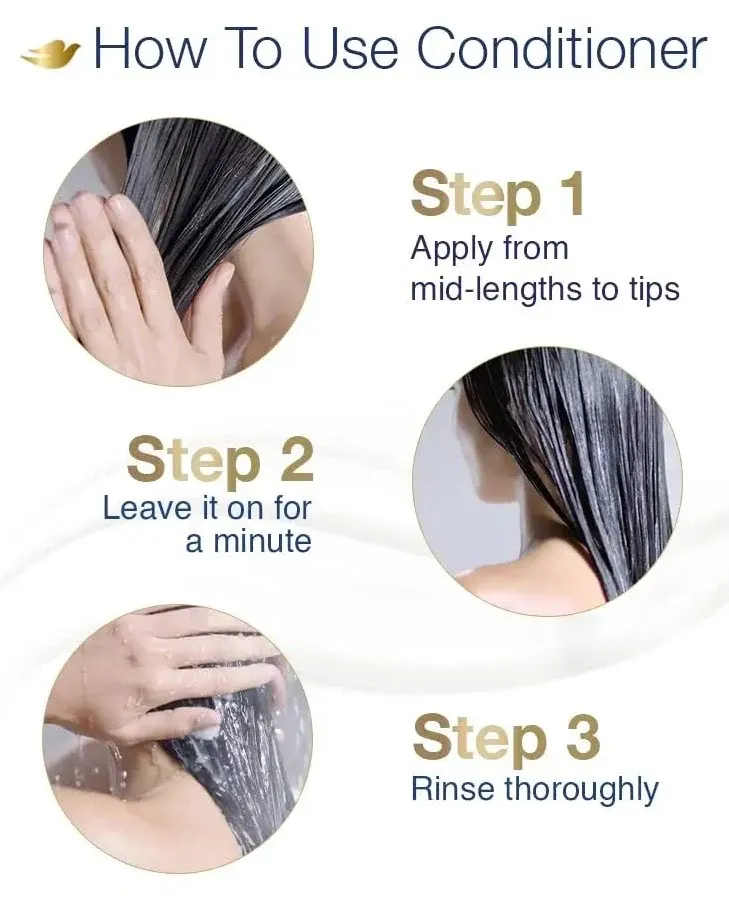 How To Use Conditioner

Step 1
Apply from mid-lengths to tips

Step 2
Leave it on for a minute

Step 3
Rinse thoroughly