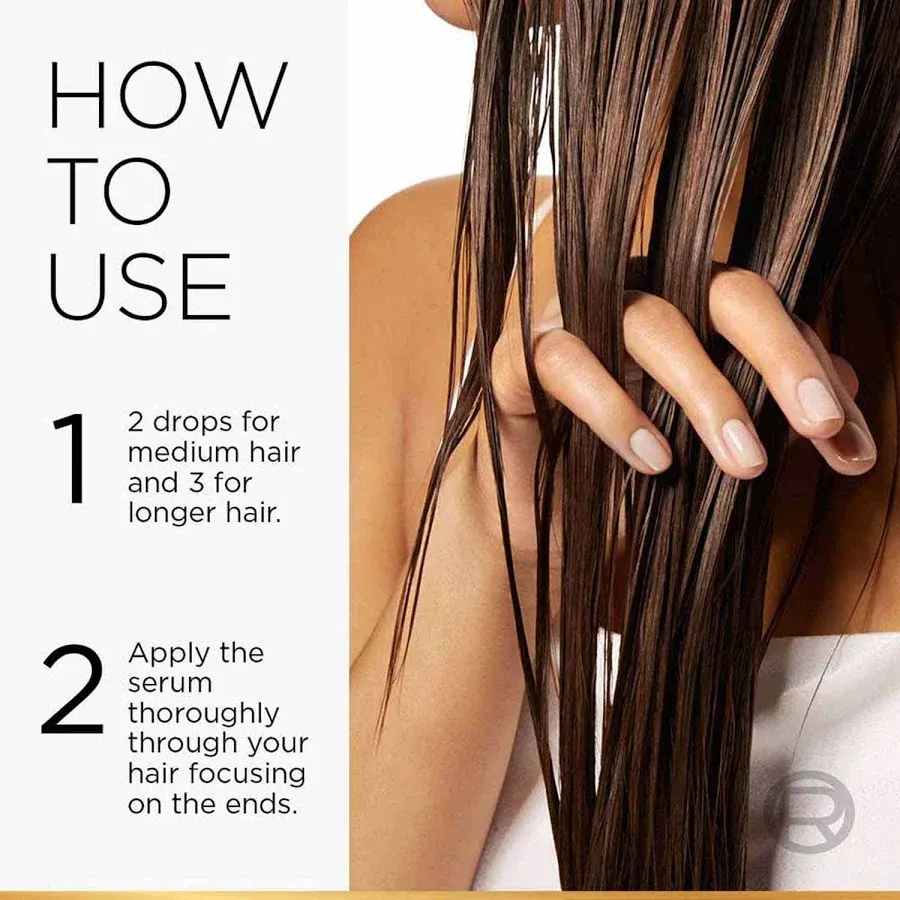 HOW TO USE

1 2 drops for medium hair and 3 for longer hair.

2 Apply the serum thoroughly through your hair focusing on the ends.

R