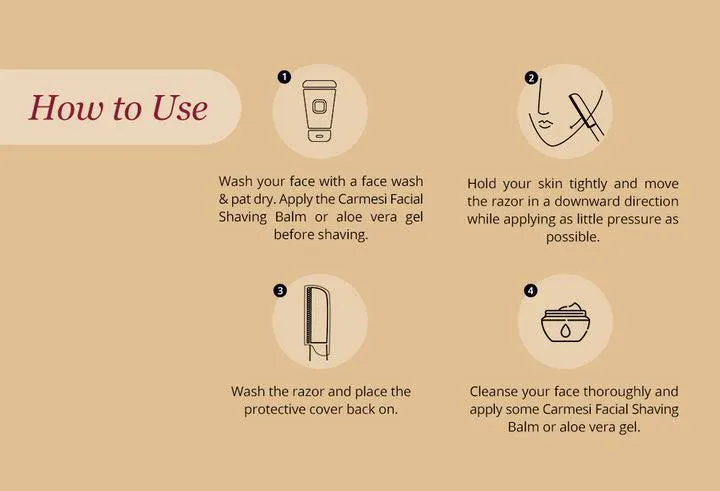 How to Use

1

Wash your face with a face wash & pat dry. Apply the Carmesi Facial Shaving Balm or aloe vera gel before shaving.

2

Hold your skin tightly and move the razor in a downward direction while applying as little pressure as possible.

3

Wash the razor and place the protective cover back on.

4

Cleanse your face thoroughly and apply some Carmesi Facial Shaving Balm or aloe vera gel.