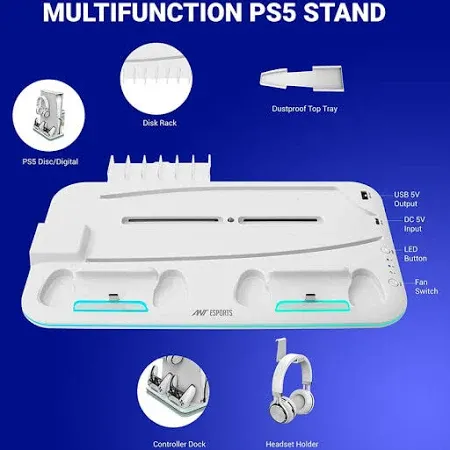 MULTIFUNCTION PS5 STAND

Disk Rack

Dustproof Top Tray

PS5 Disc/Digital

USB 5V Output

DC 5V Input

LED Button

Fan Switch

ANT ESPORTS

Controller Dock

Headset Holder