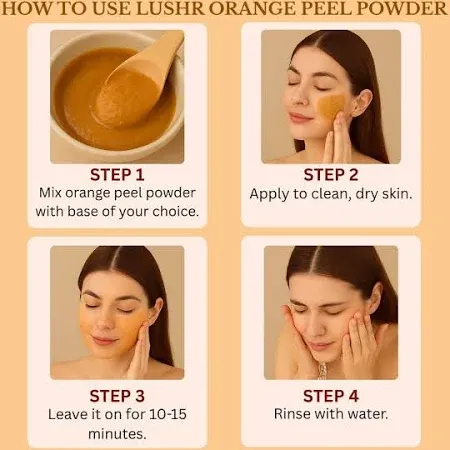 HOW TO USE LUSHR ORANGE PEEL POWDER

STEP 1
Mix orange peel powder with base of your choice.

STEP 2
Apply to clean, dry skin.

STEP 3
Leave it on for 10-15 minutes.

STEP 4
Rinse with water.