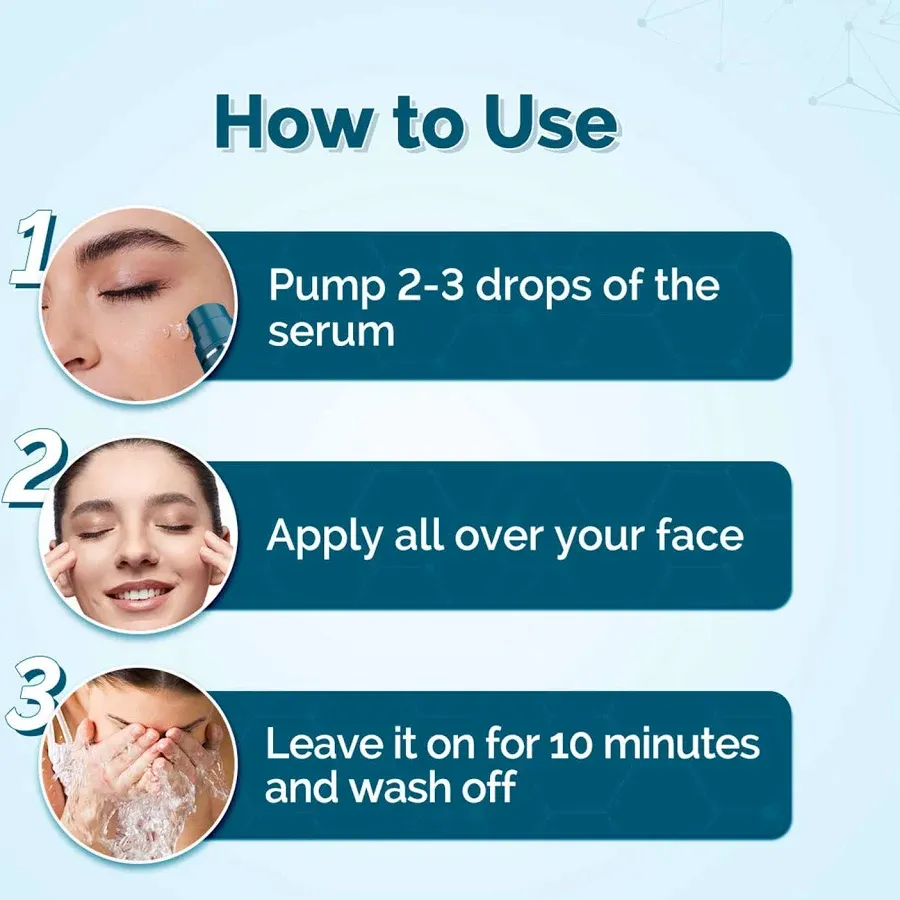 How to Use

1
Pump 2-3 drops of the serum

2
Apply all over your face

3
Leave it on for 10 minutes and wash off