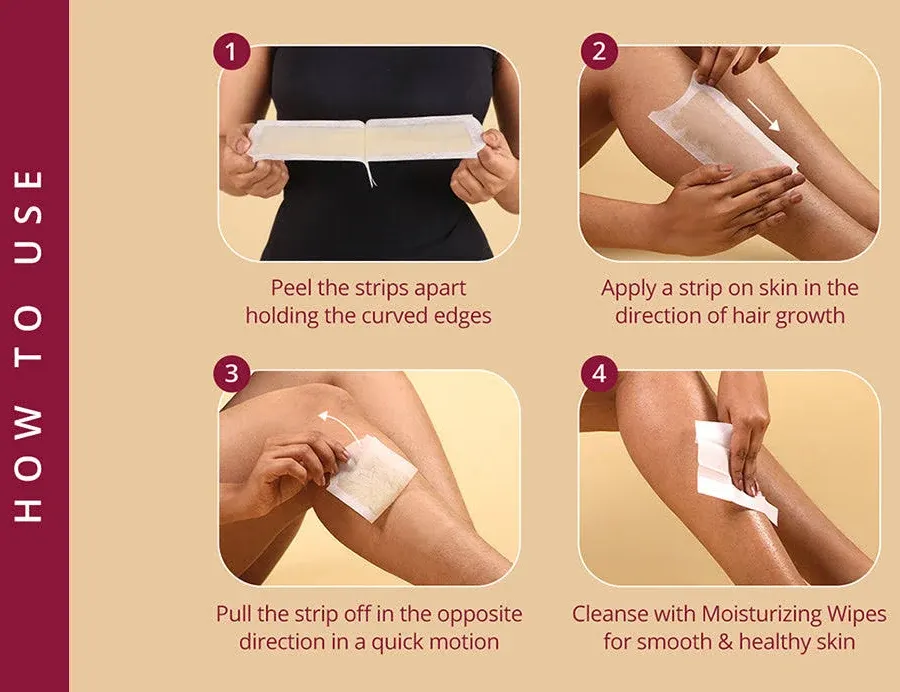 HOW TO USE

1

Peel the strips apart holding the curved edges

2

Apply a strip on skin in the direction of hair growth

3

Pull the strip off in the opposite direction in a quick motion

4

Cleanse with Moisturizing Wipes for smooth & healthy skin