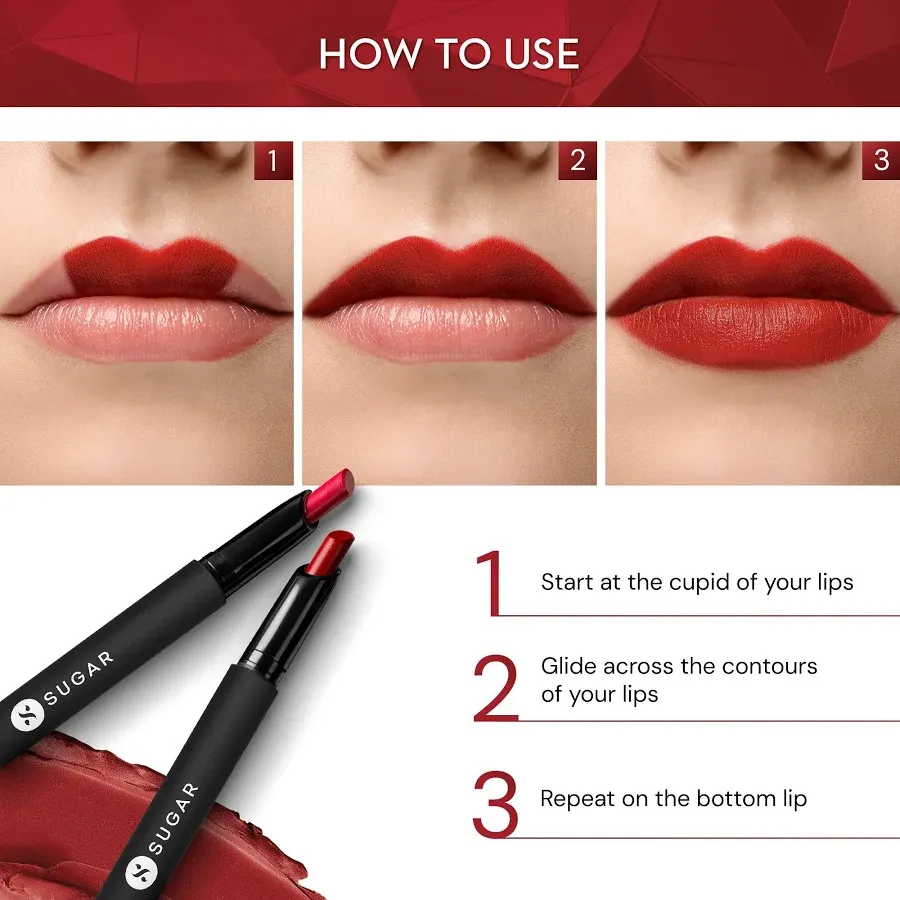 HOW TO USE

1

2

3

SUGAR

SUGAR

1 Start at the cupid of your lips

2 Glide across the contours of your lips

3 Repeat on the bottom lip