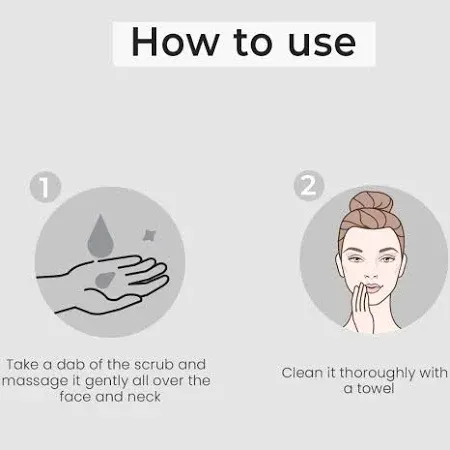 How to use

1

Take a dab of the scrub and massage it gently all over the face and neck

2

Clean it thoroughly with a towel