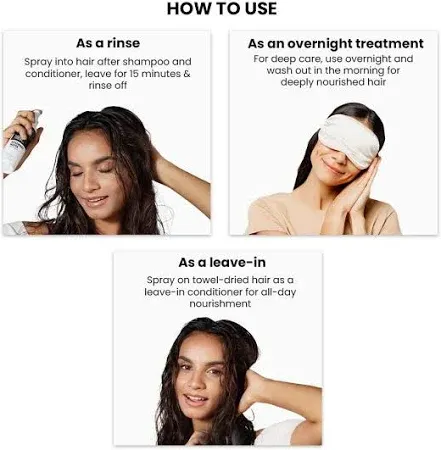 HOW TO USE

As a rinse

Spray into hair after shampoo and conditioner, leave for 15 minutes & rinse off

As an overnight treatment

For deep care, use overnight and wash out in the morning for deeply nourished hair

As a leave-in

Spray on towel-dried hair as a leave-in conditioner for all-day nourishment