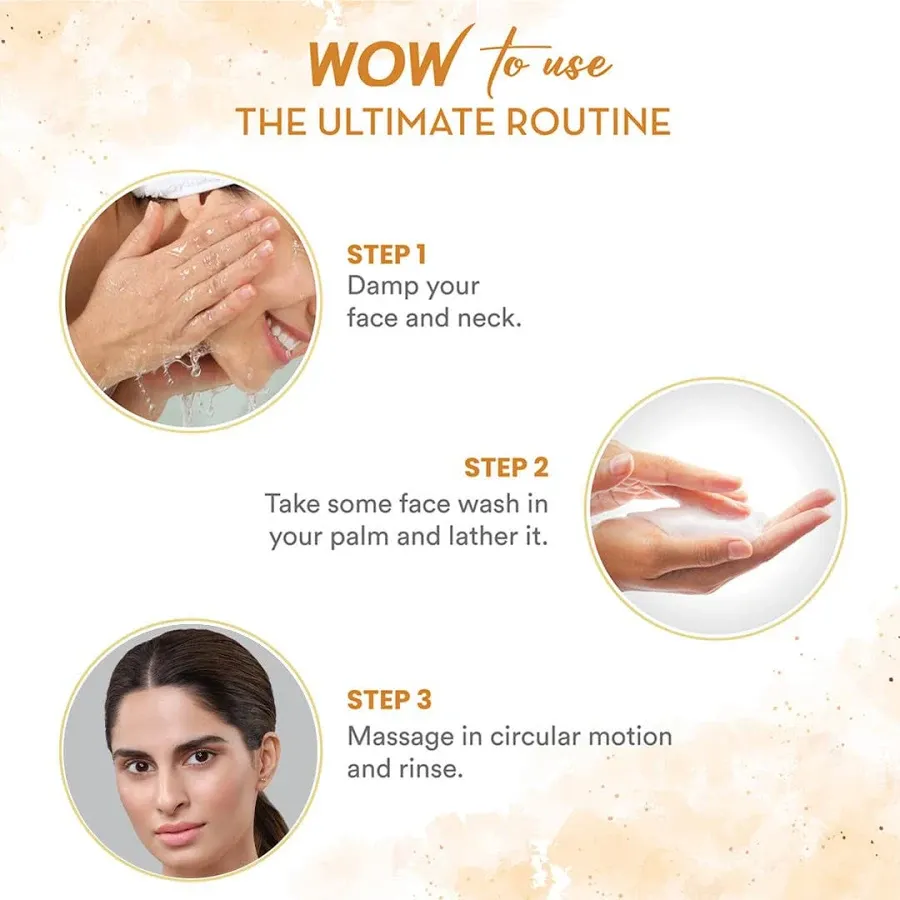 WOW to use
THE ULTIMATE ROUTINE

STEP 1
Damp your face and neck.

STEP 2
Take some face wash in your palm and lather it.

STEP 3
Massage in circular motion and rinse.