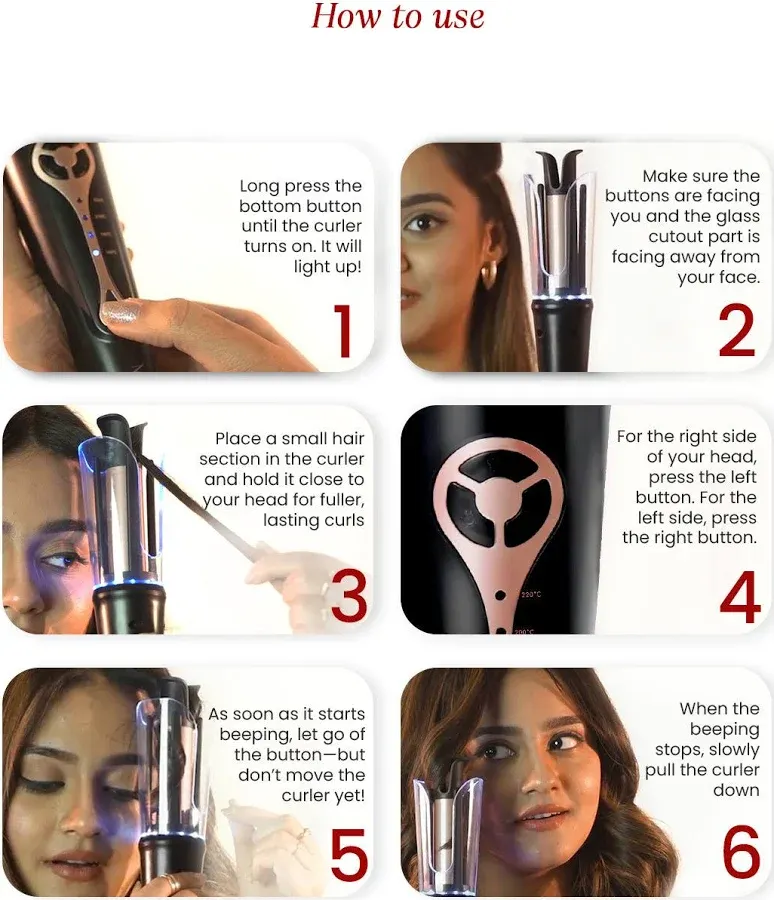 How to use

Long press the bottom button until the curler turns on. It will light up!

1

Make sure the buttons are facing you and the glass cutout part is facing away from your face.

2

Place a small hair section in the curler and hold it close to your head for fuller, lasting curls

3

For the right side of your head, press the left button. For the left side, press the right button.

220°C

200°C

4

As soon as it starts beeping, let go of the button—but don't move the curler yet!

5

When the beeping stops, slowly pull the curler down

6