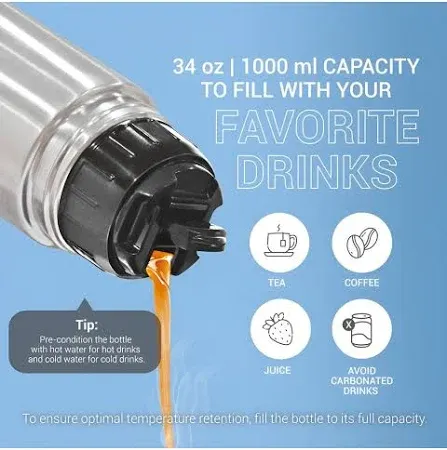 34 oz | 1000 ml CAPACITY TO FILL WITH YOUR

FAVORITE DRINKS

TEA

COFFEE

JUICE

AVOID CARBONATED DRINKS

Tip:
Pre-condition the bottle with hot water for hot drinks and cold water for cold drinks.

To ensure optimal temperature retention, fill the bottle to its full capacity.