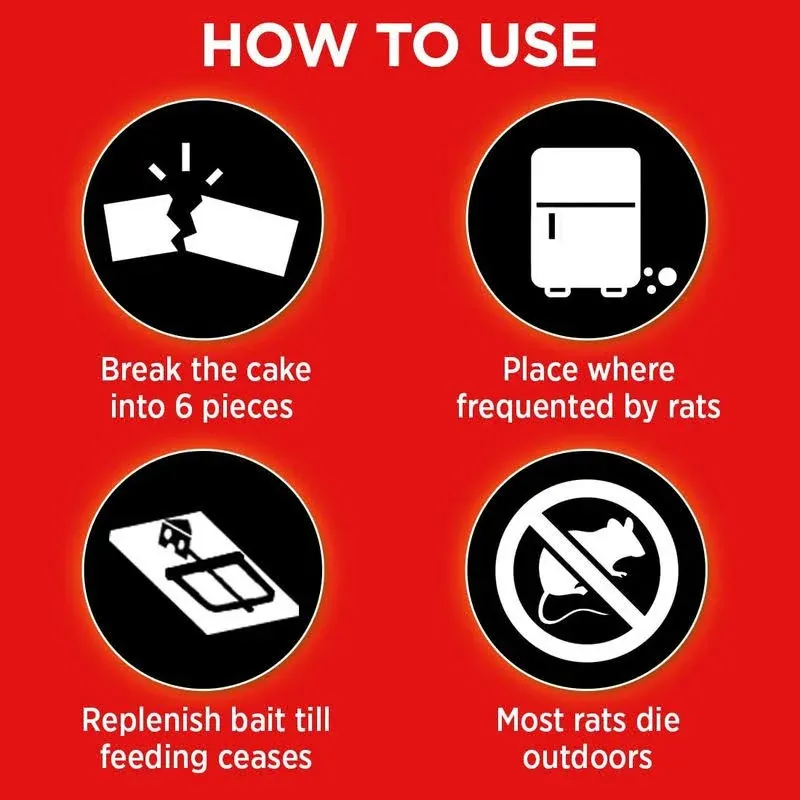 HOW TO USE

Break the cake into 6 pieces

Place where frequented by rats

Replenish bait till feeding ceases

Most rats die outdoors