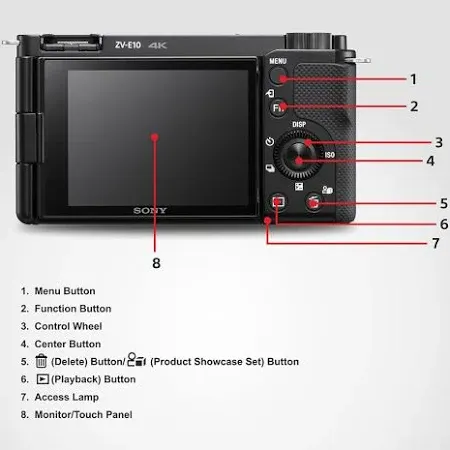 ZV-E10 4K

MENU

Fn

DISP

ISO

SONY

1

2

3

4

5

6

7

8

1. Menu Button
2. Function Button
3. Control Wheel
4. Center Button
5. (Delete) Button/ (Product Showcase Set) Button
6. (Playback) Button
7. Access Lamp
8. Monitor/Touch Panel