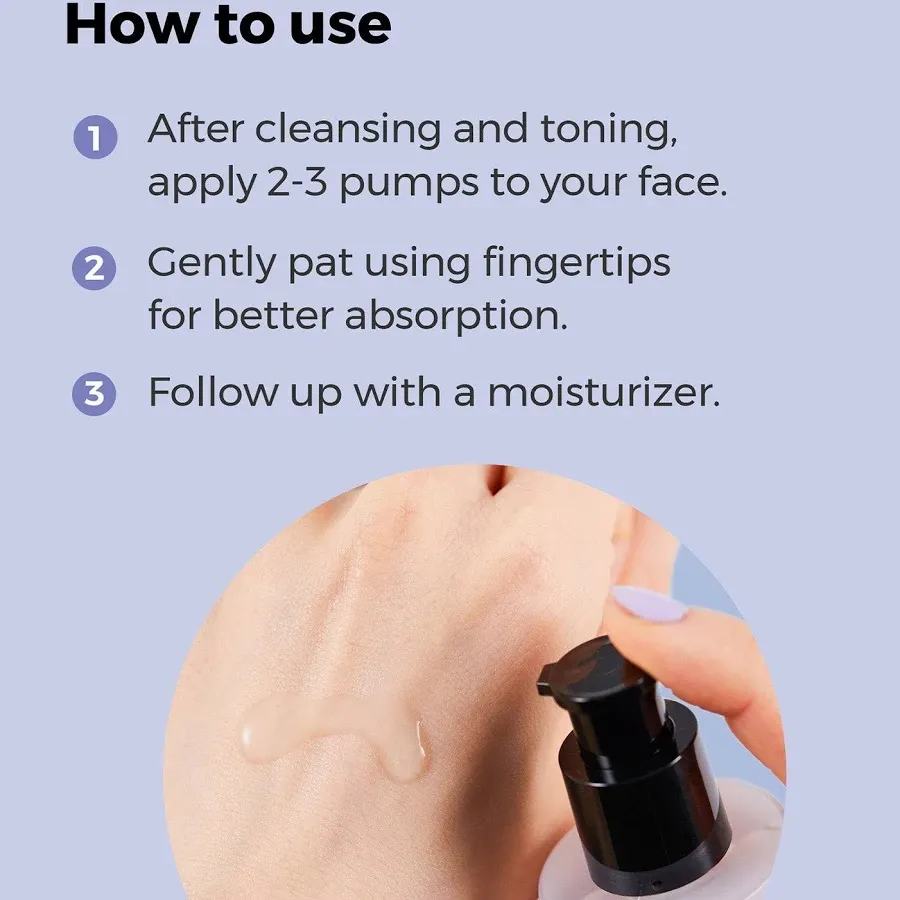 How to use

1 After cleansing and toning, apply 2-3 pumps to your face.

2 Gently pat using fingertips for better absorption.

3 Follow up with a moisturizer.