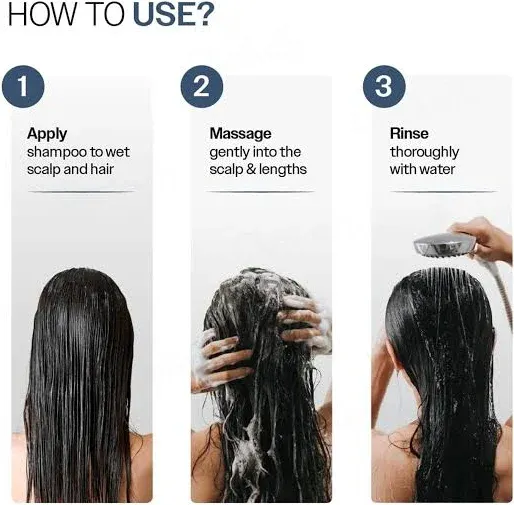 HOW TO USE?

1

Apply
shampoo to wet scalp and hair

2

Massage
gently into the scalp & lengths

3

Rinse
thoroughly with water