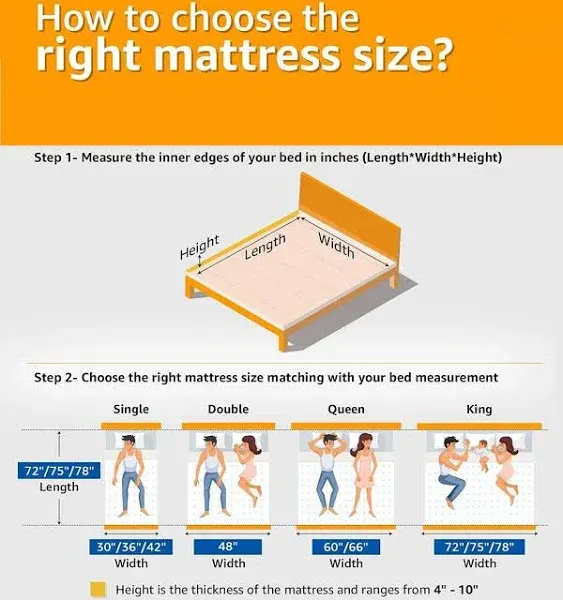 How to choose the right mattress size?

Step 1- Measure the inner edges of your bed in inches (Length*Width*Height)

Height

Length

Width

Step 2- Choose the right mattress size matching with your bed measurement

Single

Double

Queen

King

72"/75"/78"
Length

30"/36"/42"
Width

48"
Width

60"/66"
Width

72"/75"/78"
Width

Height is the thickness of the mattress and ranges from 4" - 10"