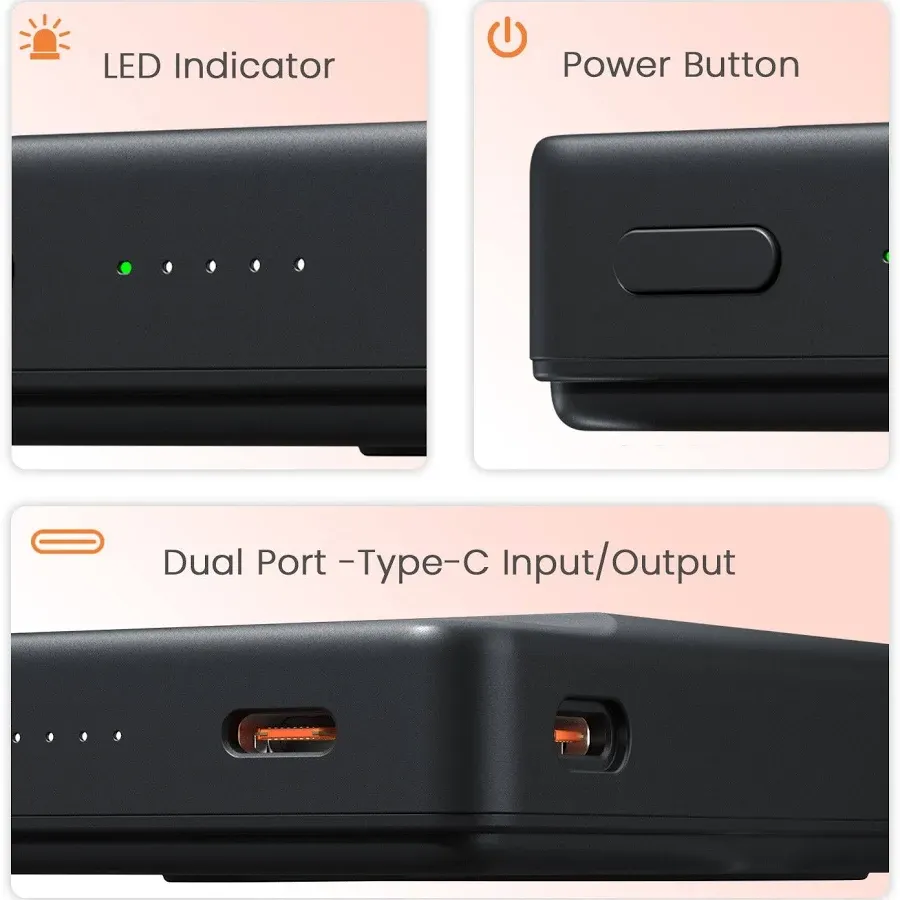 LED Indicator

Power Button

Dual Port -Type-C Input/Output