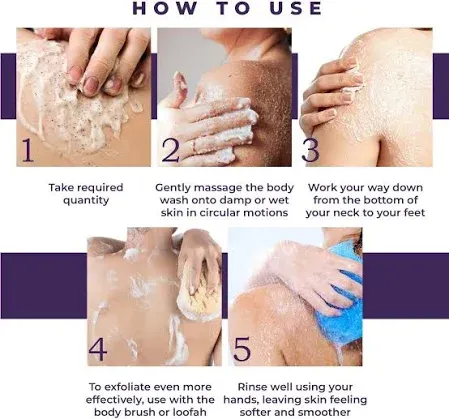 HOW TO USE

1

Take required quantity

2

Gently massage the body wash onto damp or wet skin in circular motions

3

Work your way down from the bottom of your neck to your feet

4

To exfoliate even more effectively, use with the body brush or loofah

5

Rinse well using your hands, leaving skin feeling softer and smoother