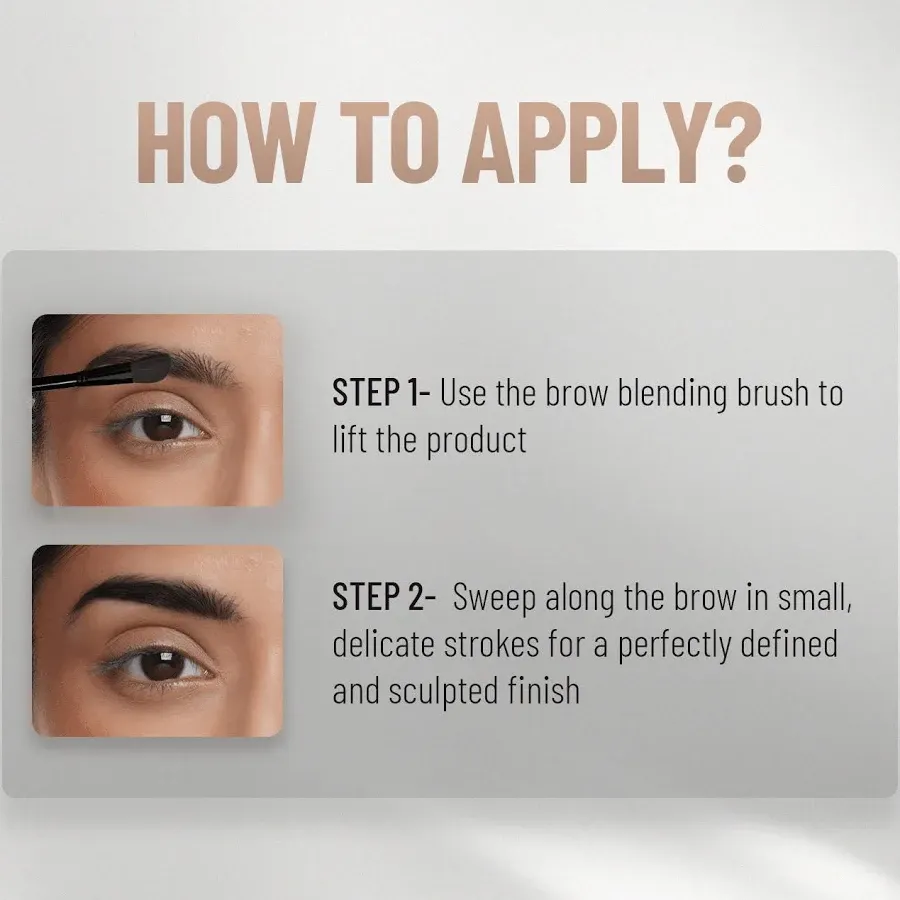 HOW TO APPLY?

STEP 1- Use the brow blending brush to lift the product

STEP 2- Sweep along the brow in small, delicate strokes for a perfectly defined and sculpted finish